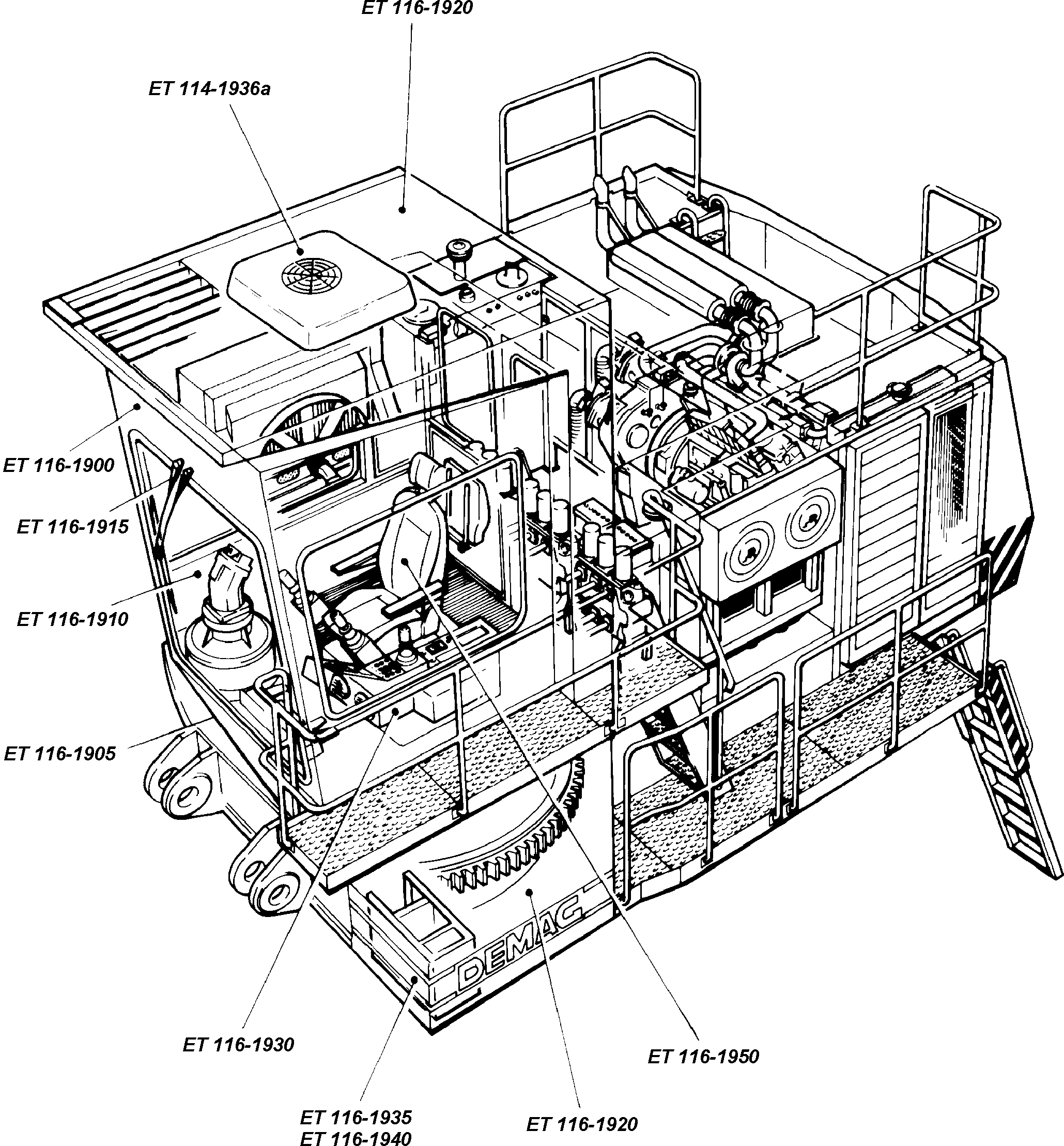 ET 116-1920

ET 114-1936a

ET 116-1900

ET 116-1915

ET 116-1910

ET 116-1905

DEMAG

ET 116-1930

ET 116-1950

ET 116-1935
ET 116-1940

ET 116-1920