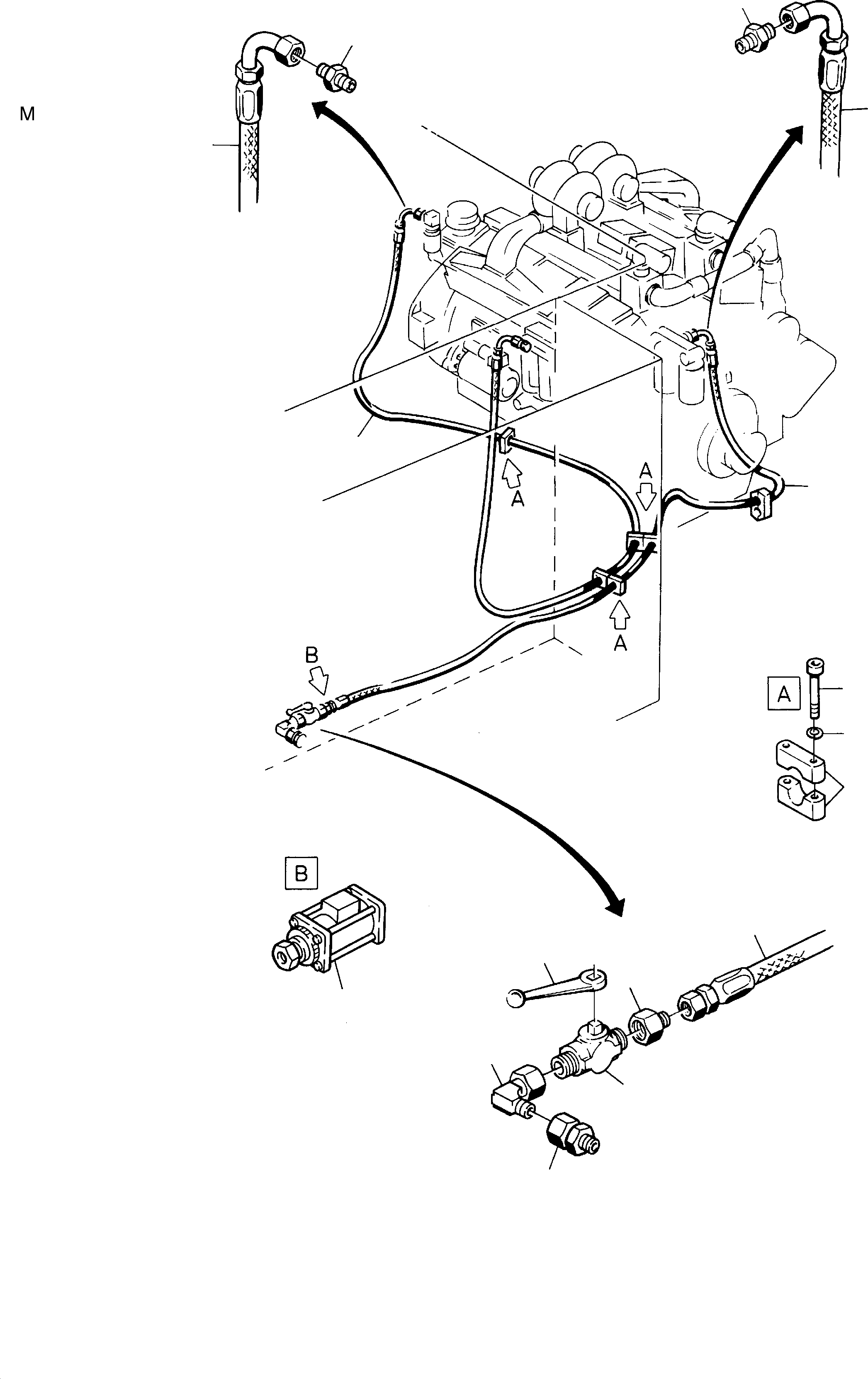 M

A

A

A

B

A

B