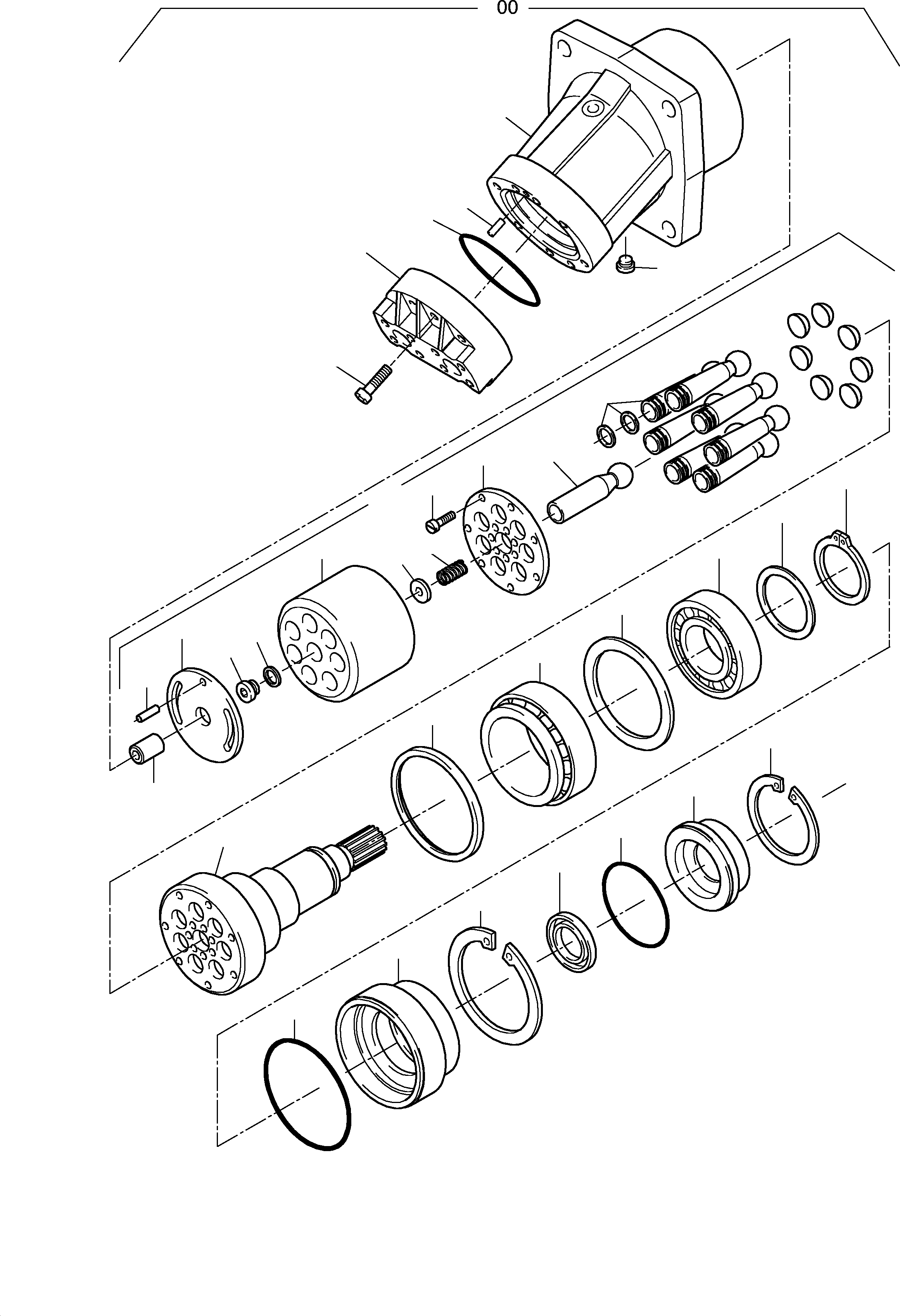 00