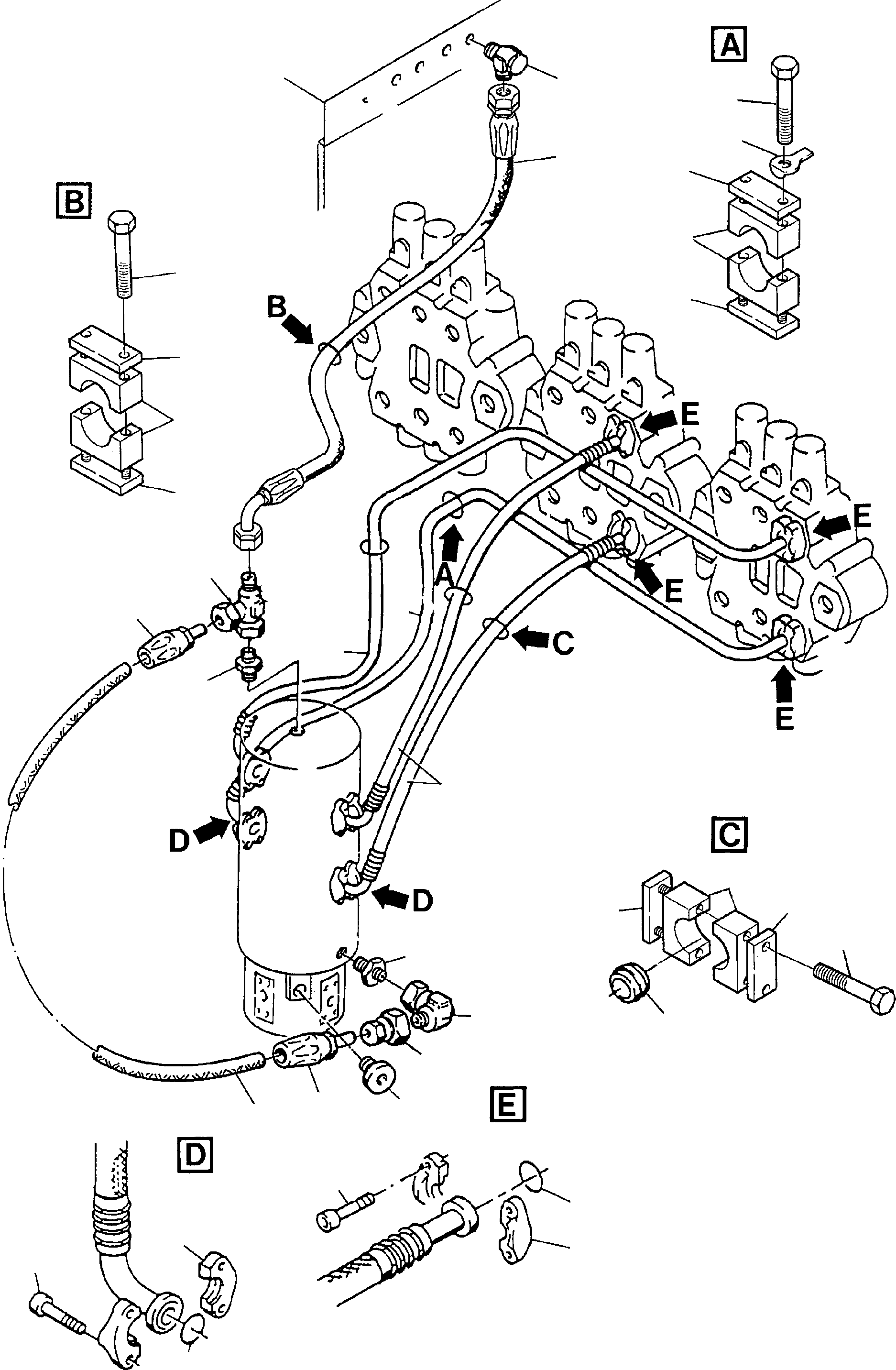 A
B
B
E
E
A
E
C
E
D
D
C
E
D