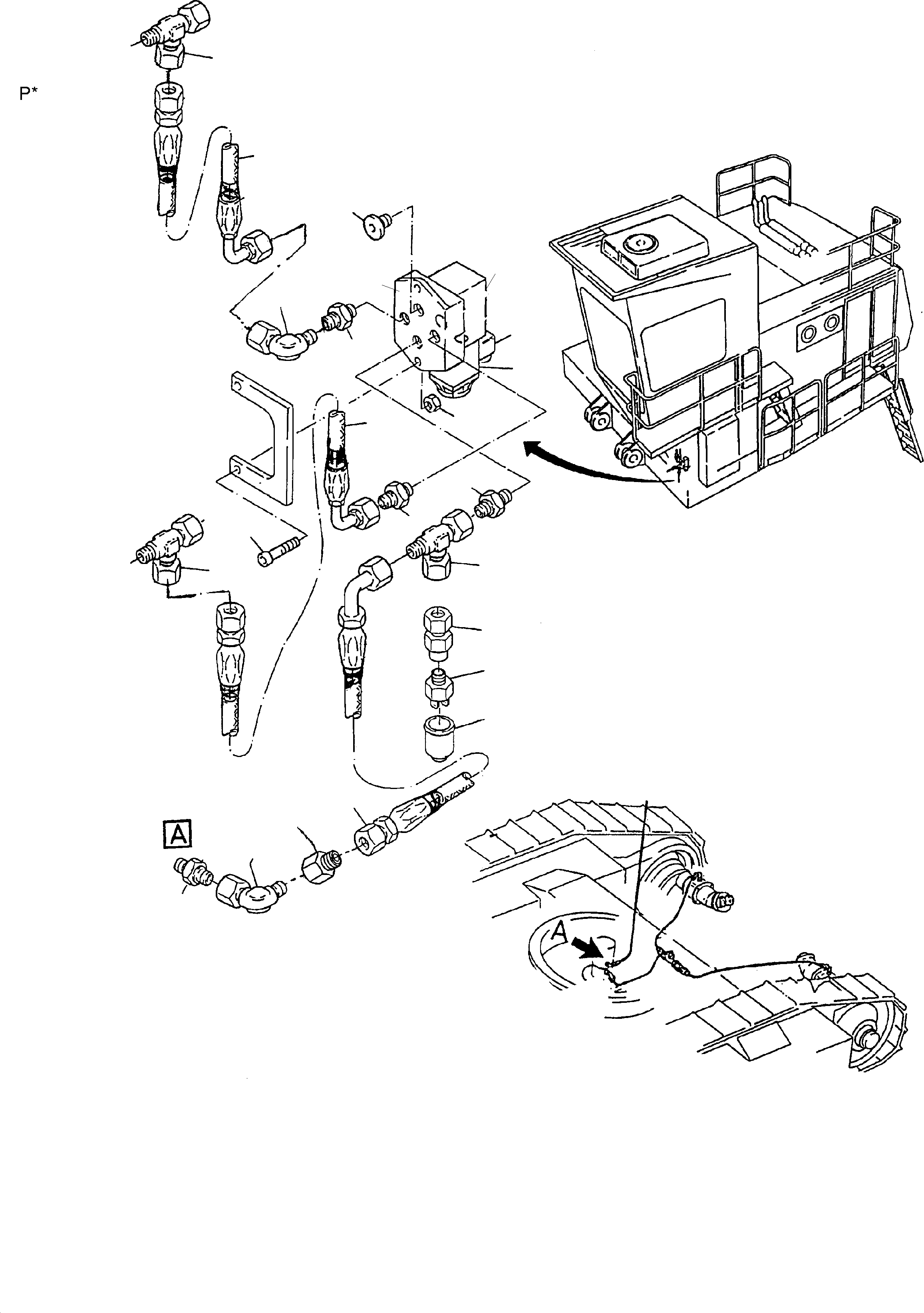 P*

A

A