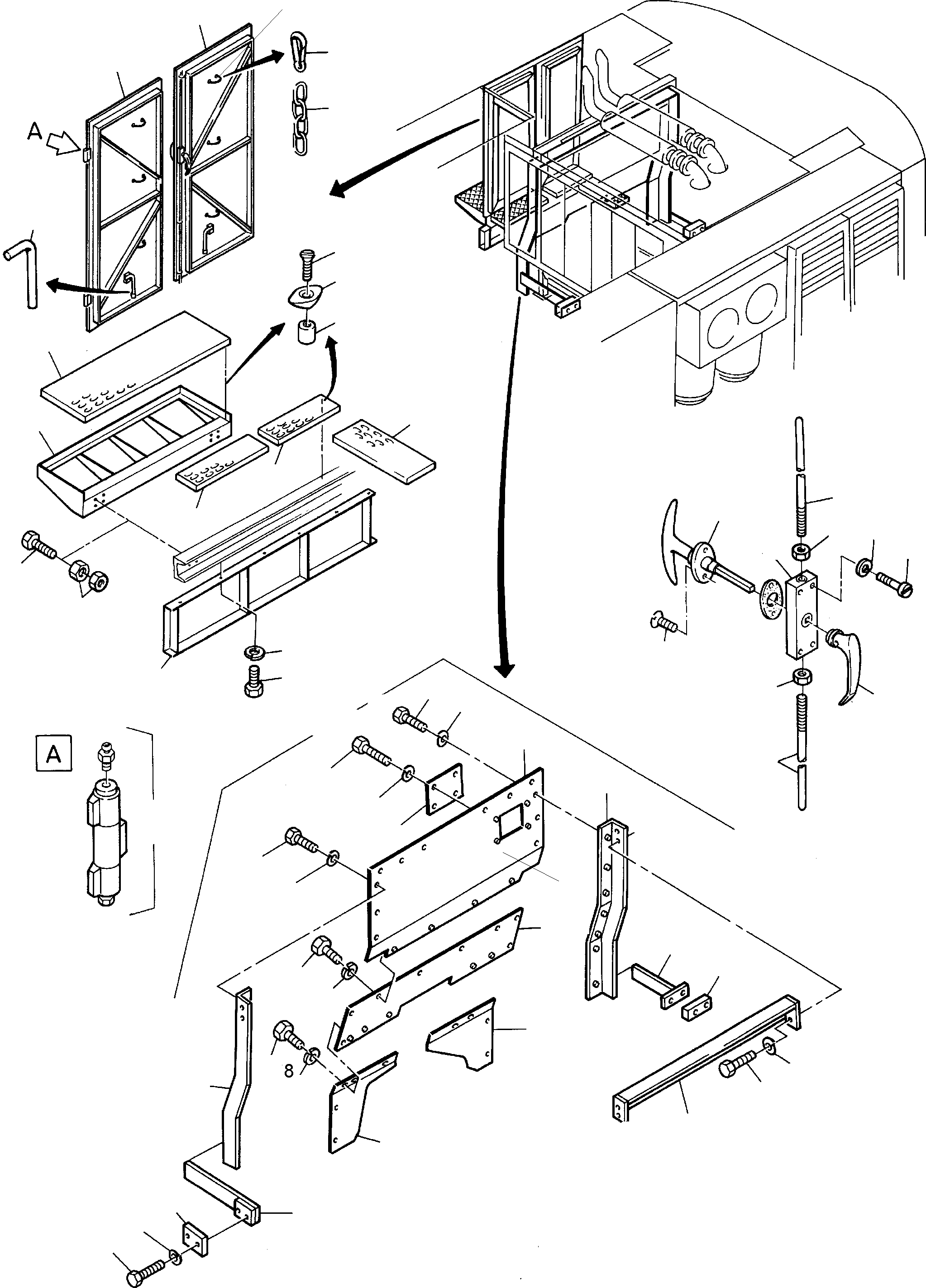 A

A

8