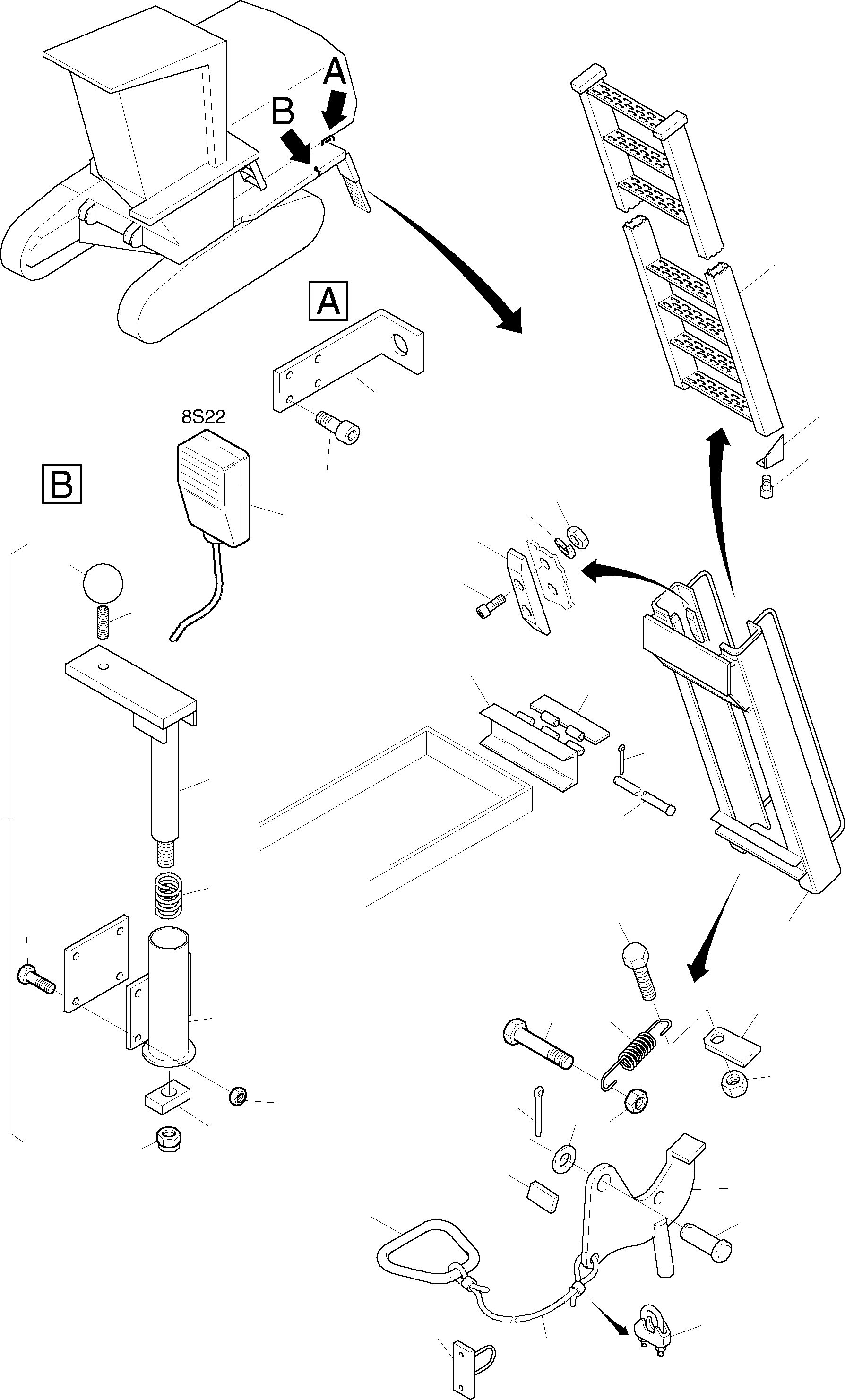 A
B
A
8S22
B