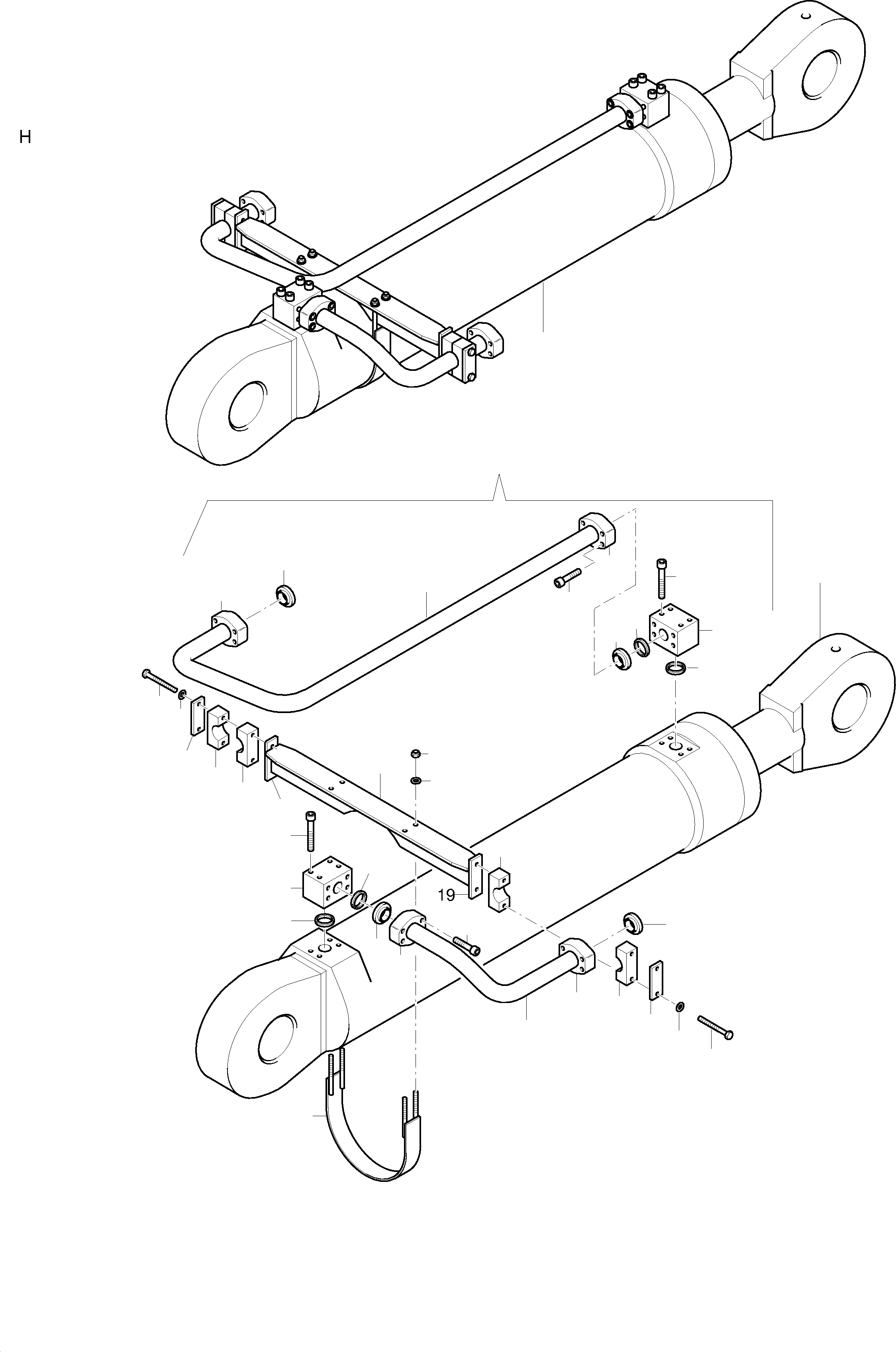 H

19