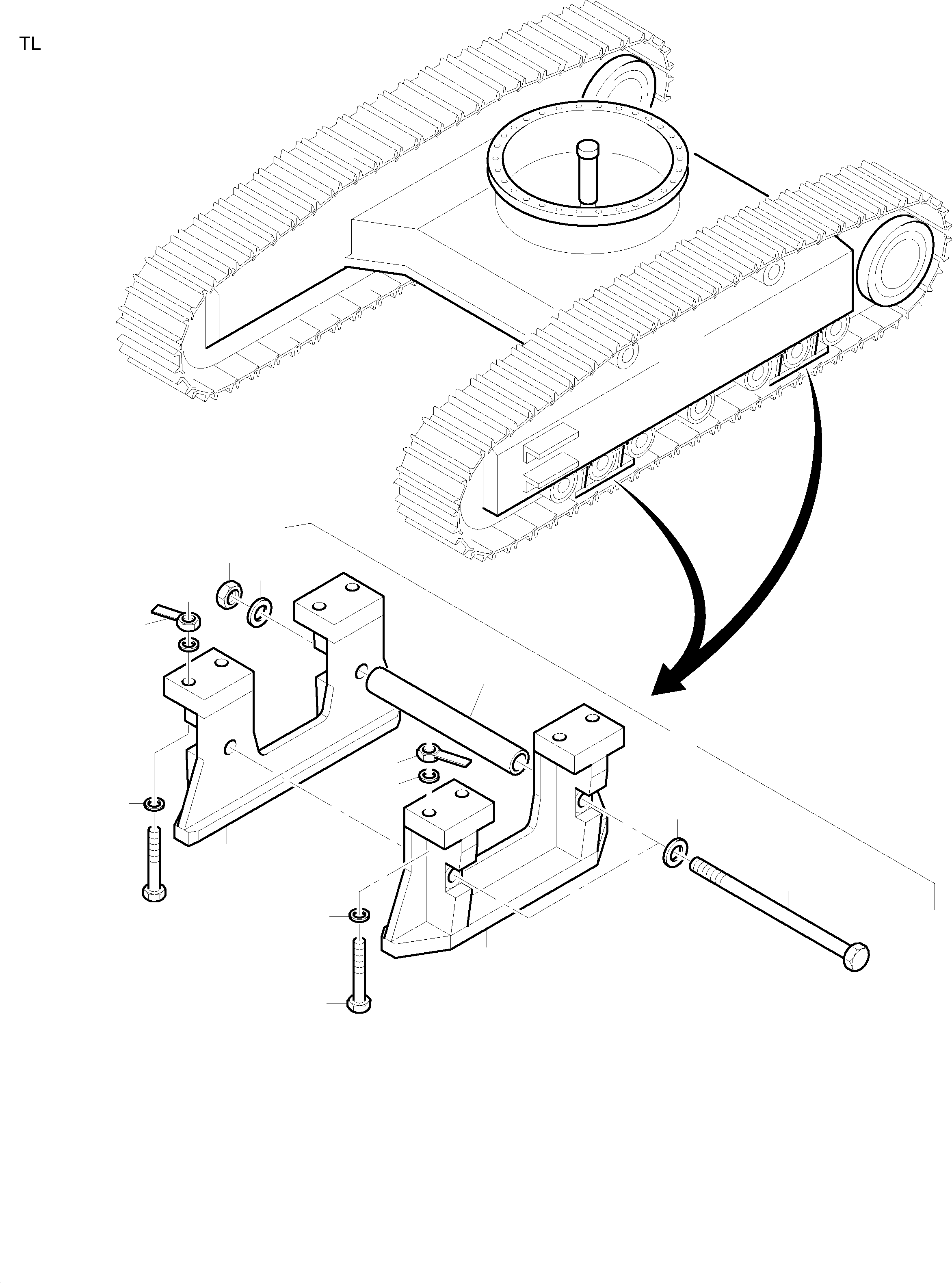 TL