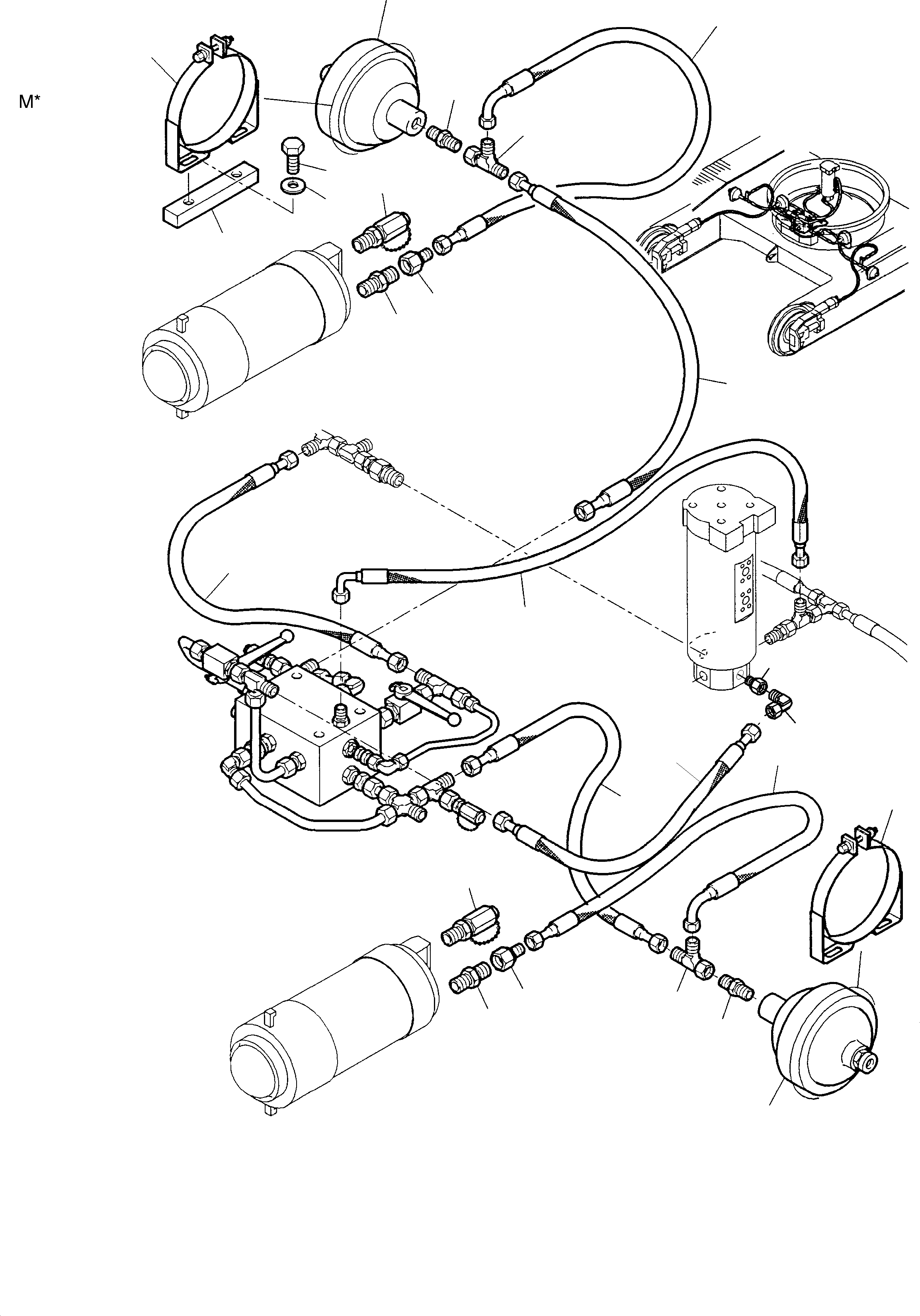 M*