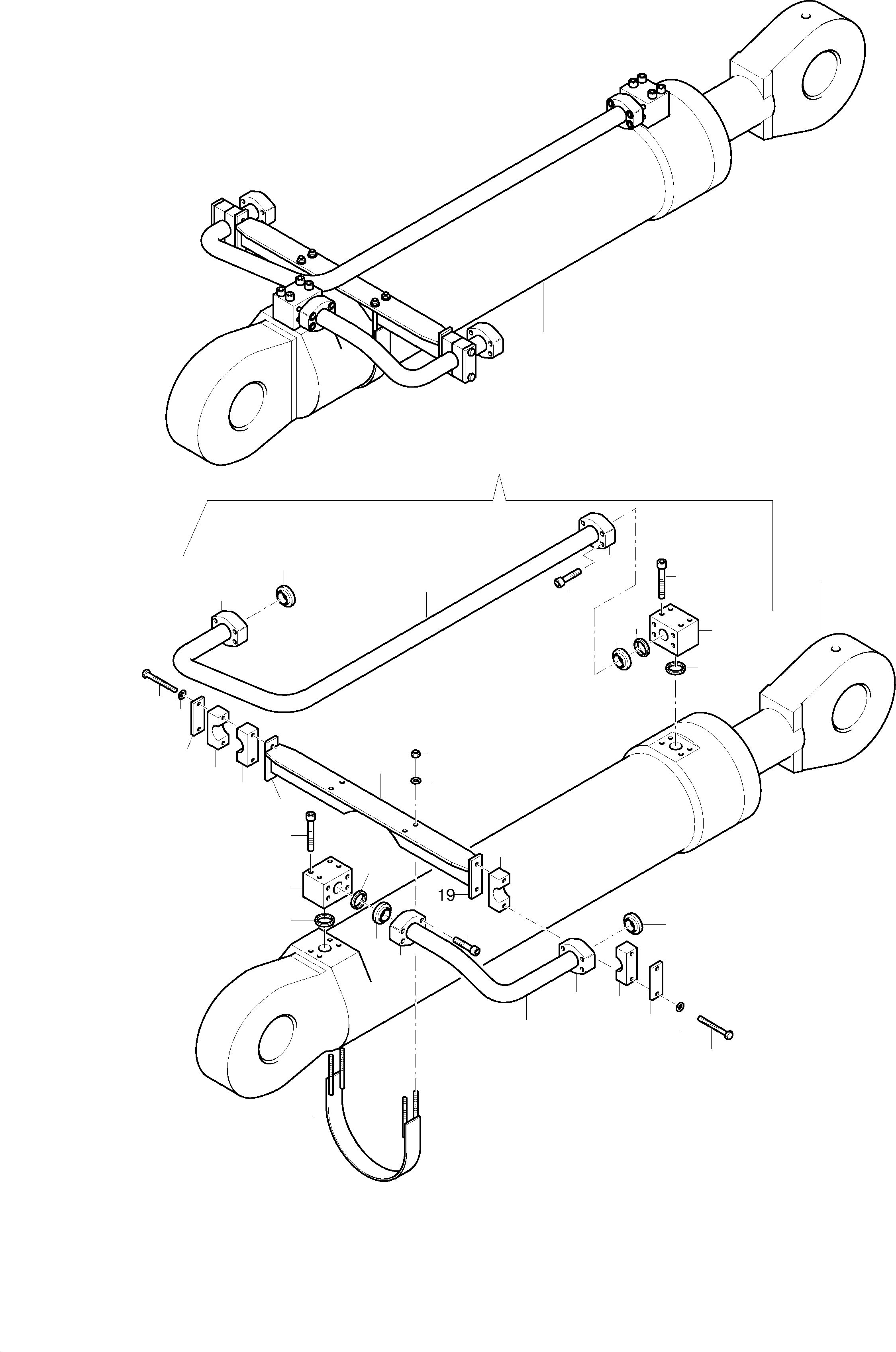 19