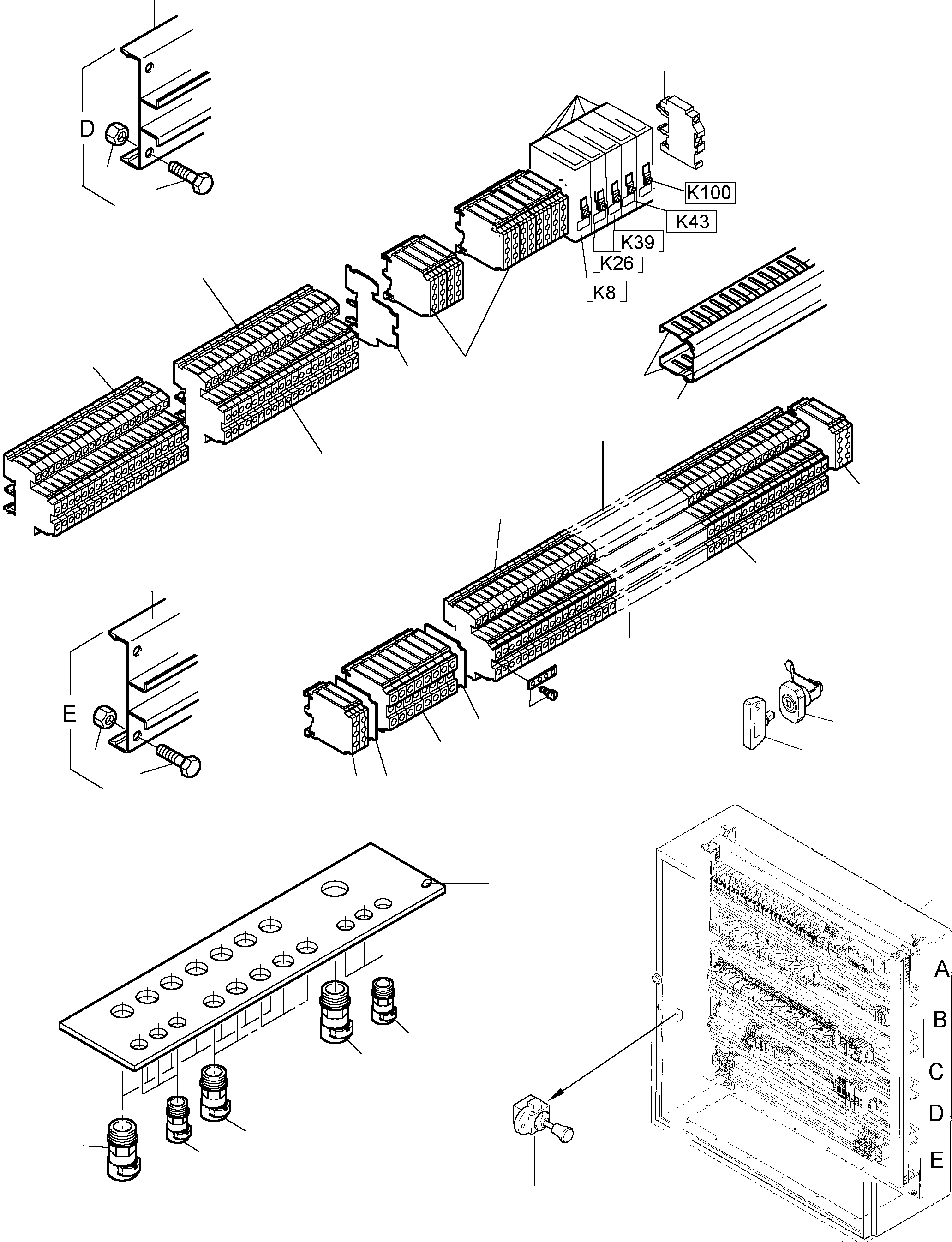 D

K100
K43
K39
K26
K8

E

A
B
C
D
E