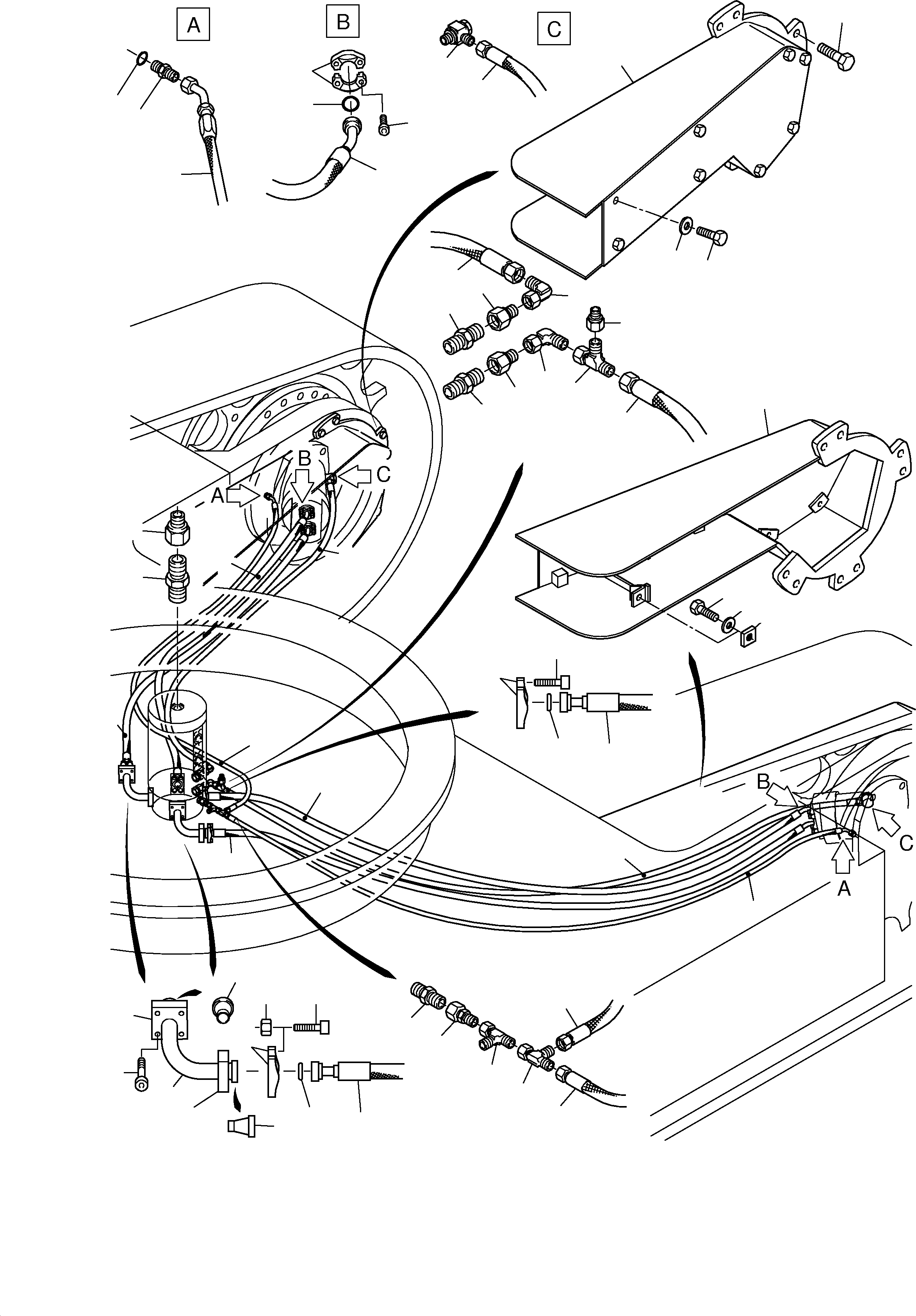 A
B
C
A
B
C
B
C
A