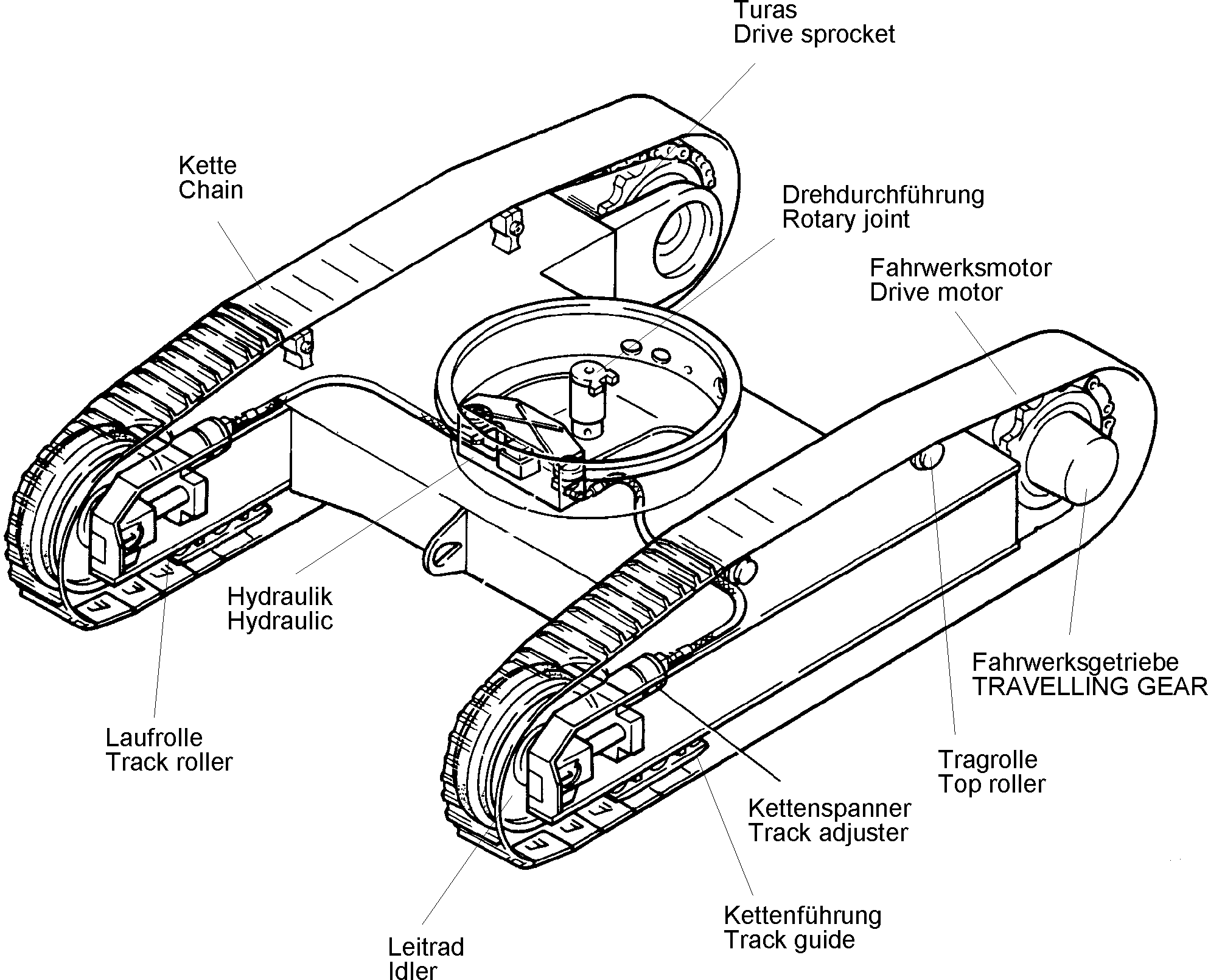 Turas
Drive sprocket

Kette
Chain

Drehdurchführung
Rotary joint

Fahrwerksmotor
Drive motor

Hydraulik
Hydraulic

Fahrwerksgetriebe
TRAVELLING GEAR

Laufrolle
Track roller

Tragrolle
Top roller

Kettenspanner
Track adjuster

Kettenführung
Track guide

Leitrad
Idler