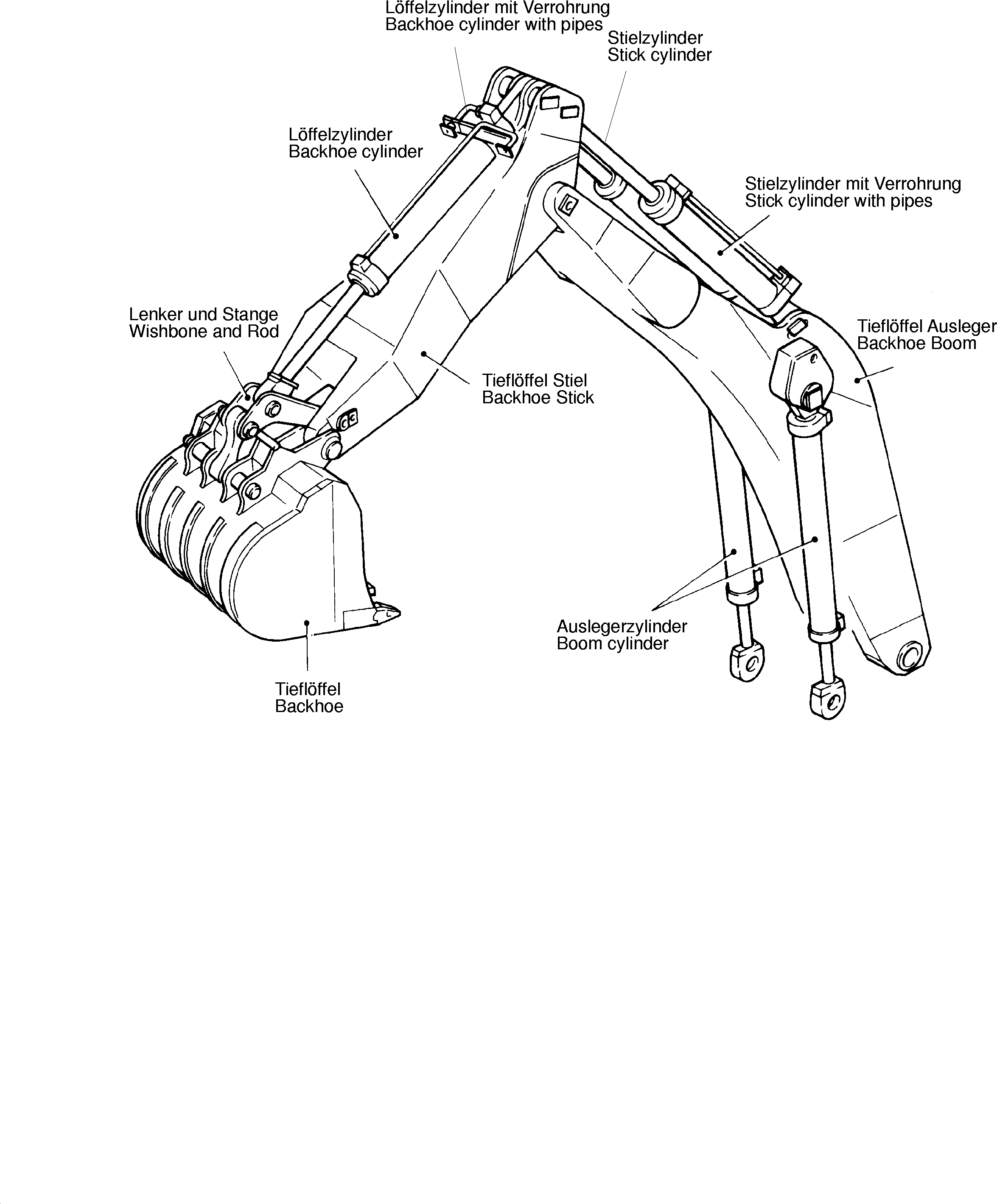 Löffelzylinder mit Verrohrung
Backhoe cylinder with pipes

Stielzylinder
Stick cylinder

Löffelzylinder
Backhoe cylinder

Stielzylinder mit Verrohrung
Stick cylinder with pipes

Lenker und Stange
Wishbone and Rod

Tieflöffel Ausleger
Backhoe Boom

Tieflöffel Stiel
Backhoe Stick

Auslegerzylinder
Boom cylinder

Tieflöffel
Backhoe