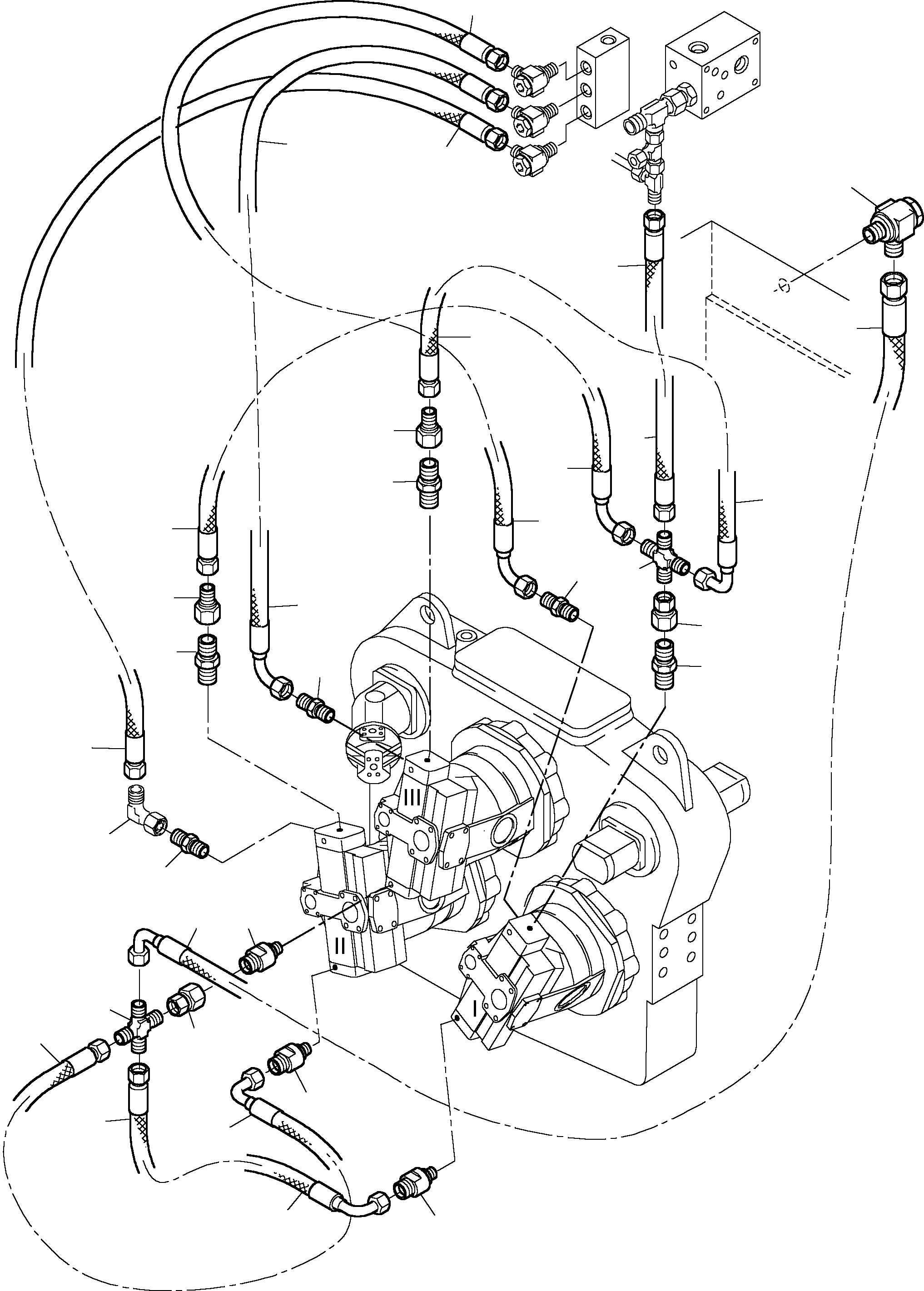 III

II

I