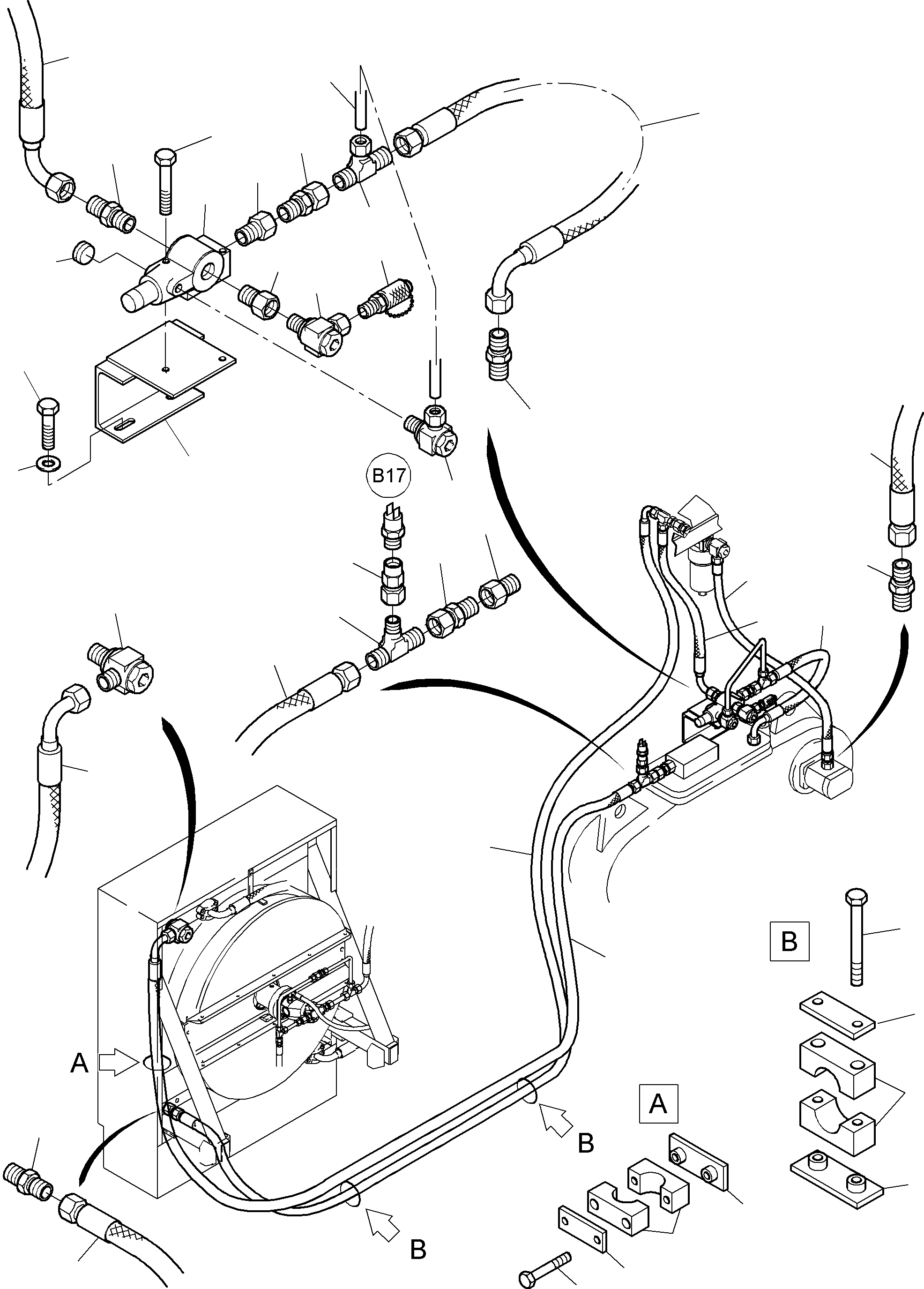 B17

B

A

A

B

B