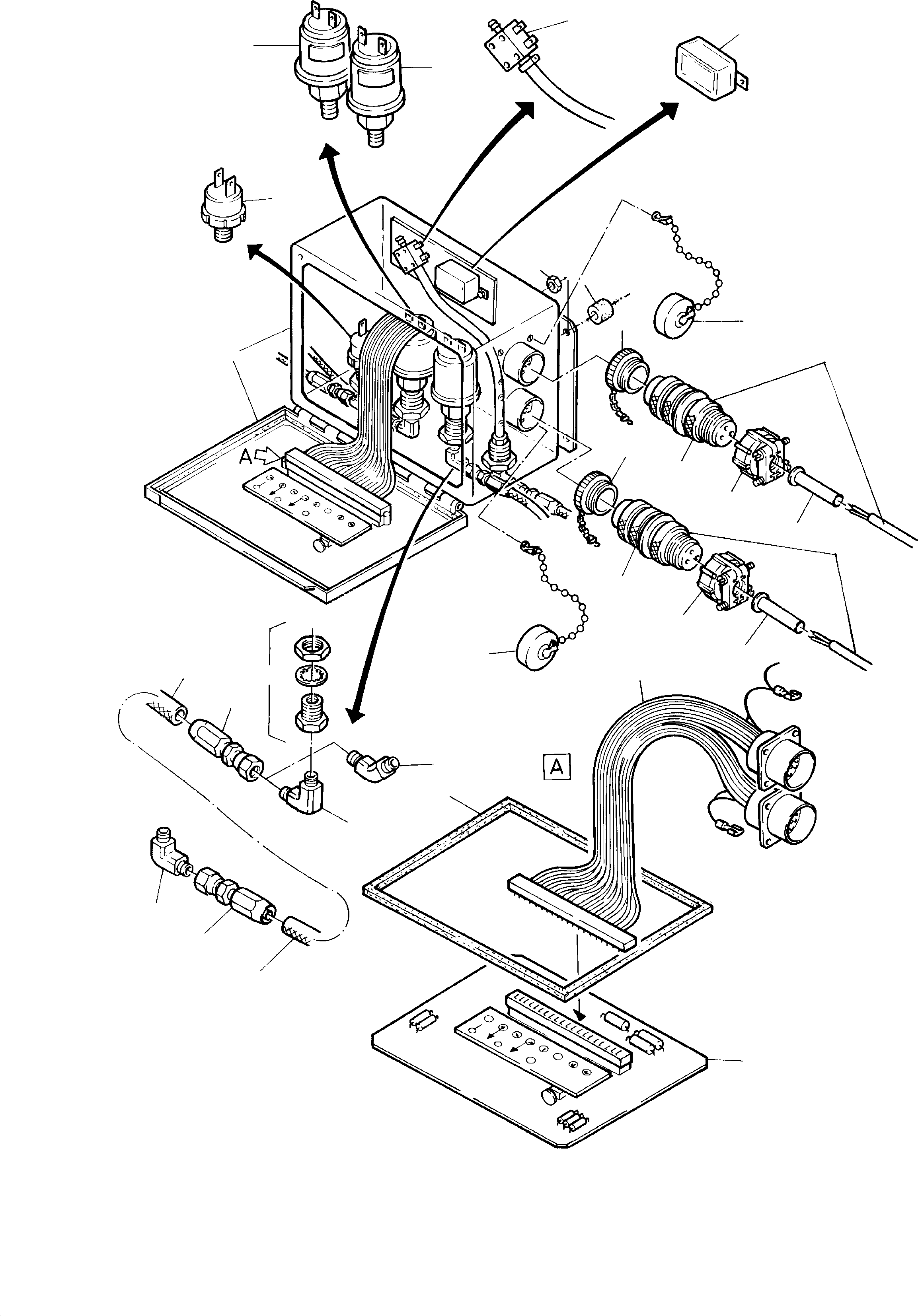 A

A