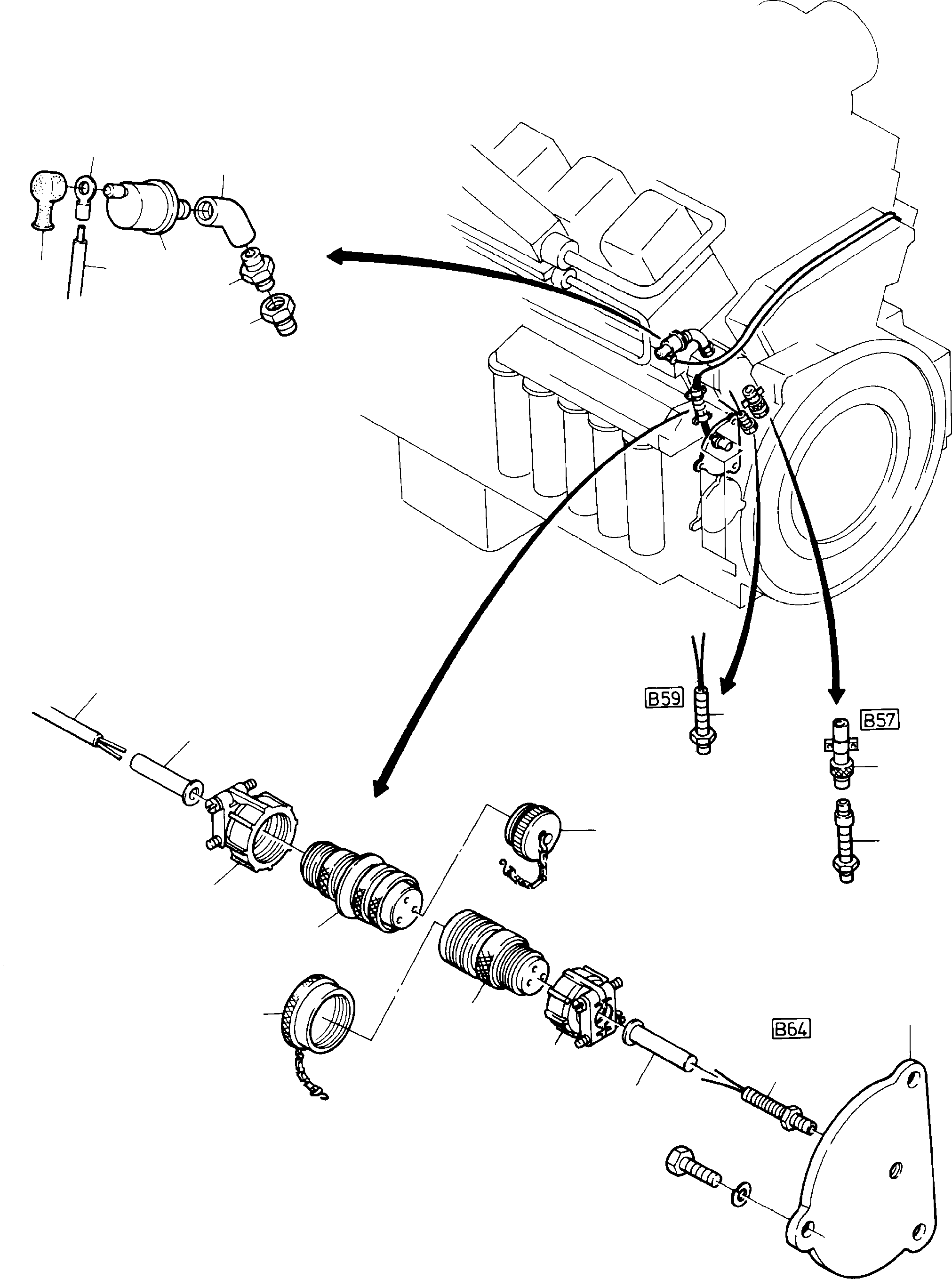 B59

B57

B64