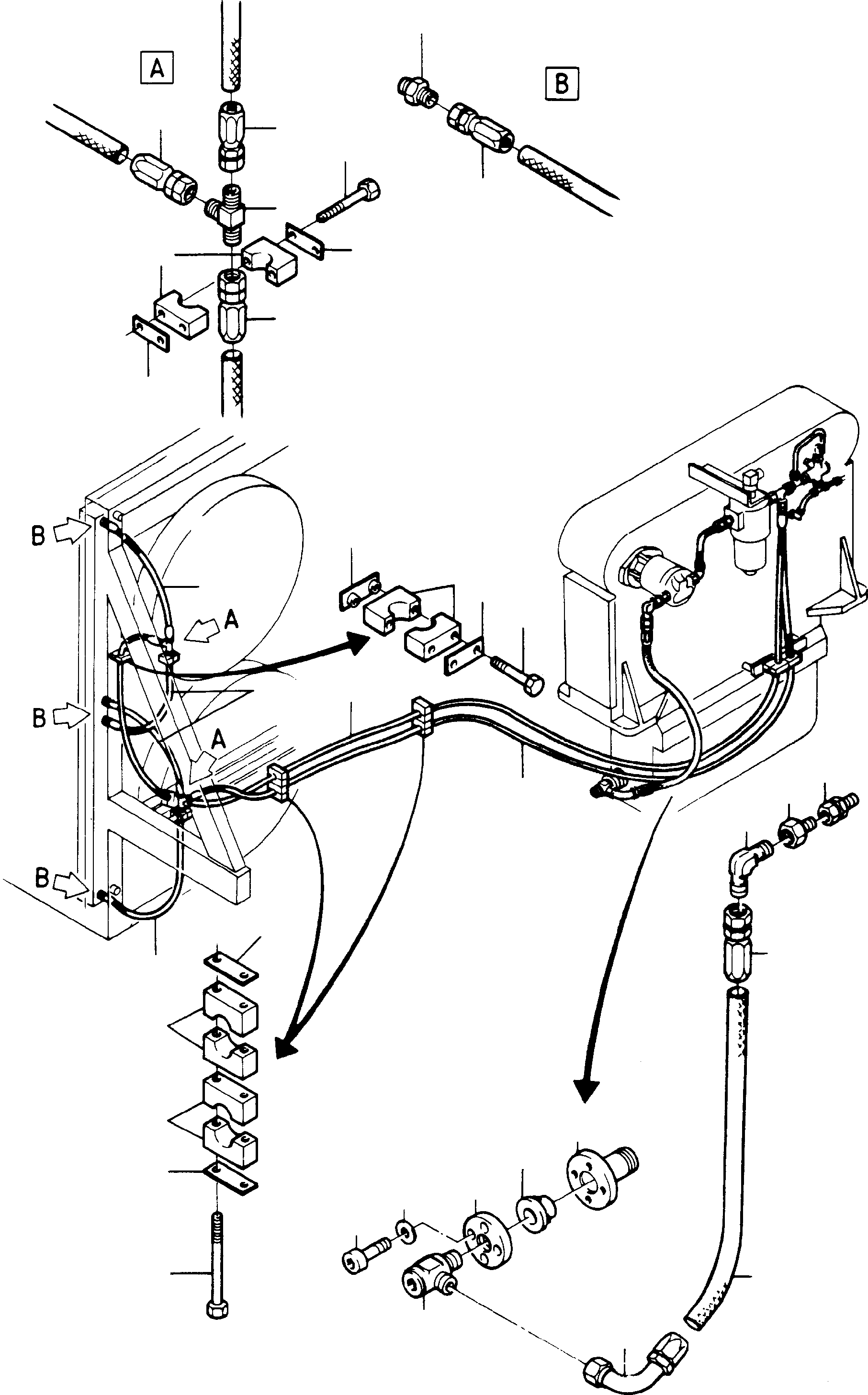 A

B

B

A

B

A

B