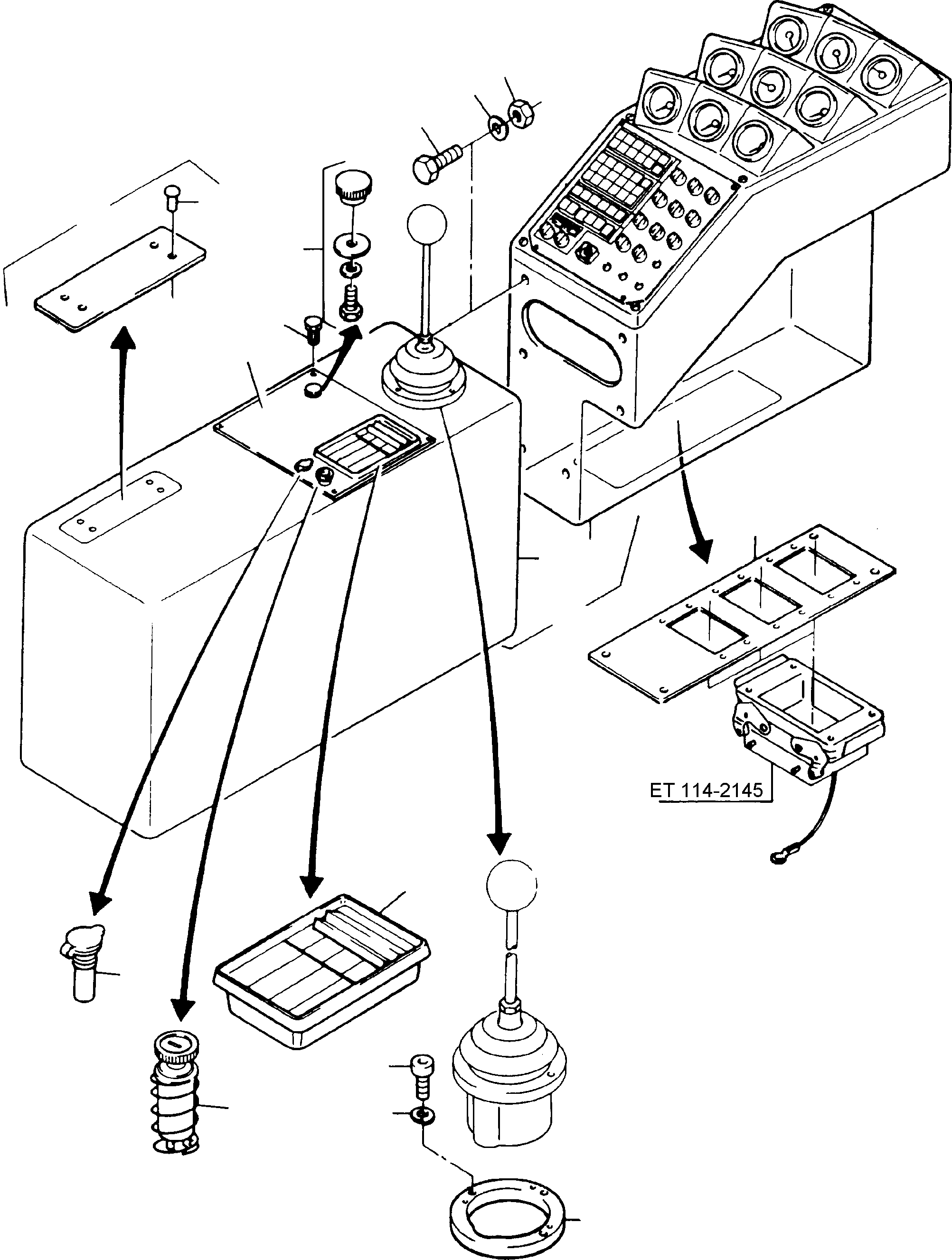 ET 114-2145