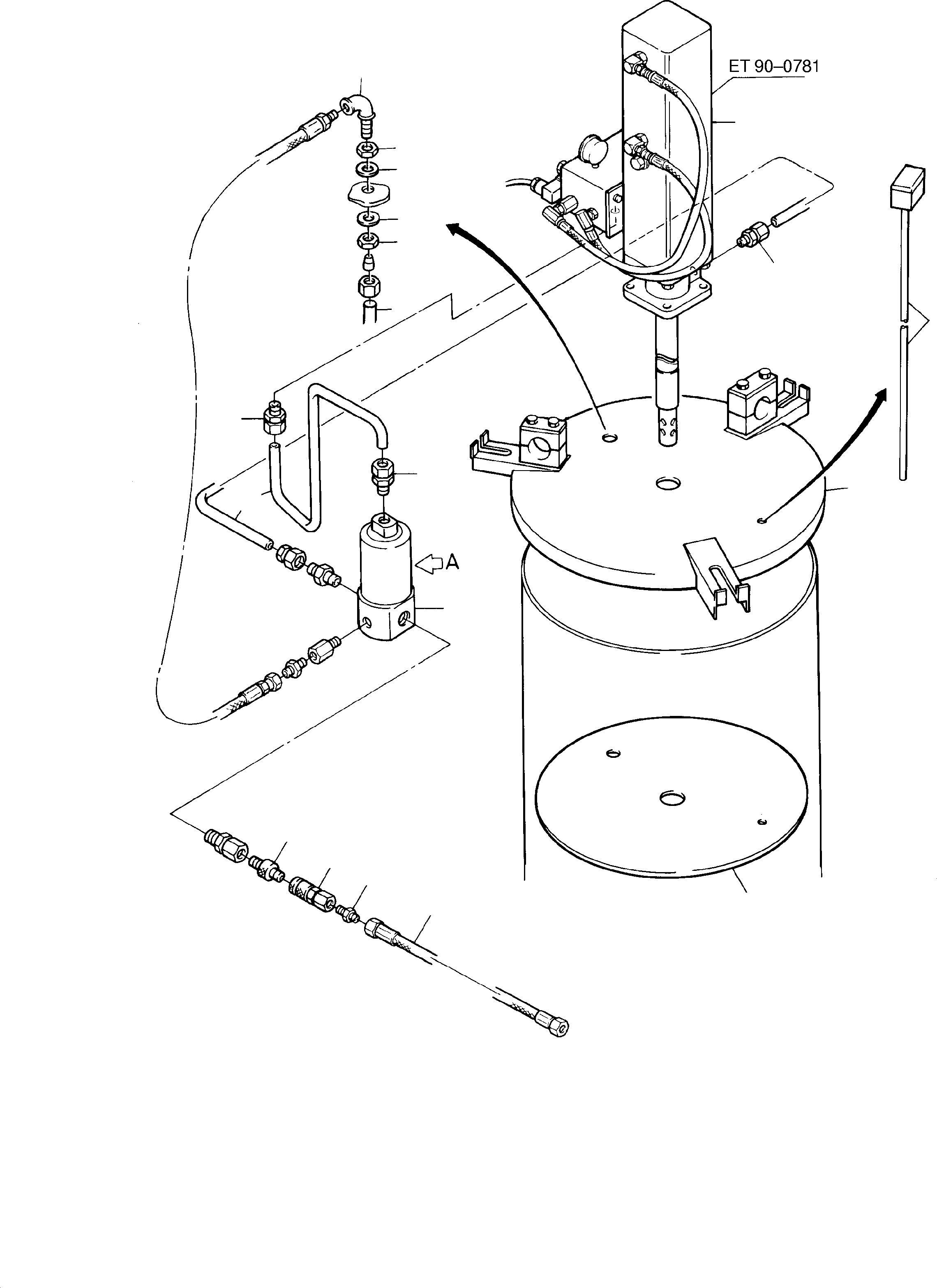 ET 90–0781

A