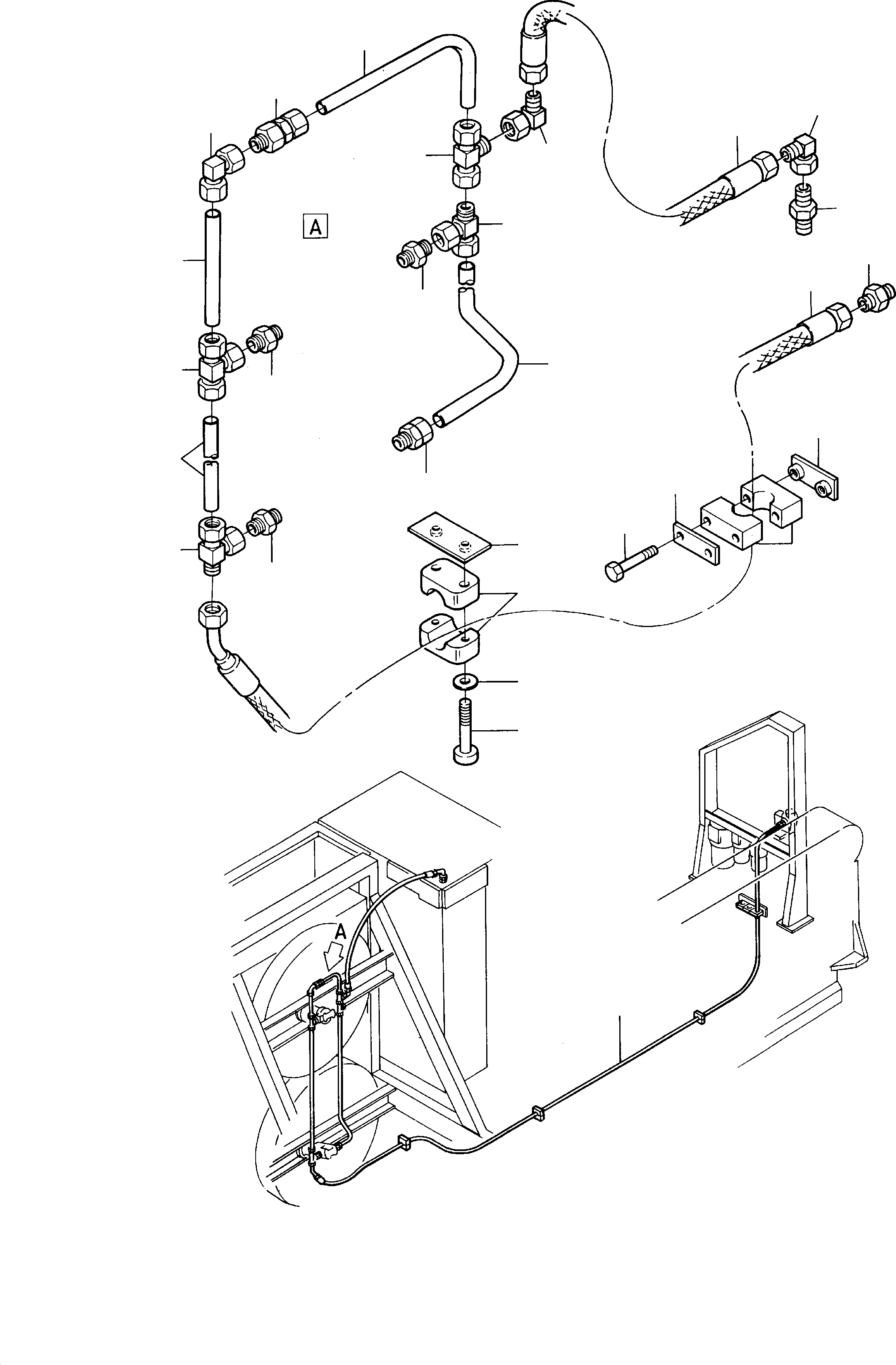 A

A