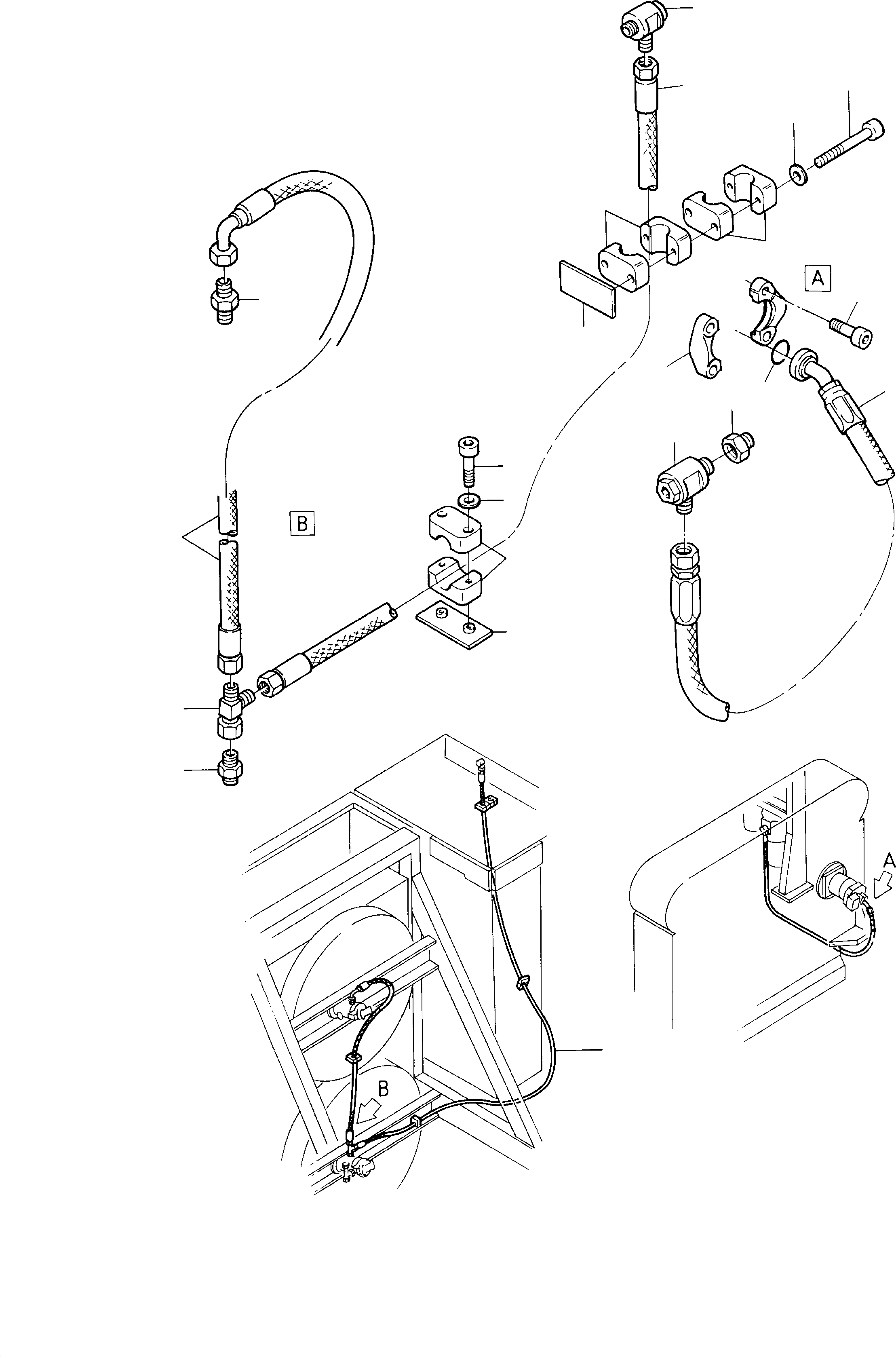 A

B

A

B