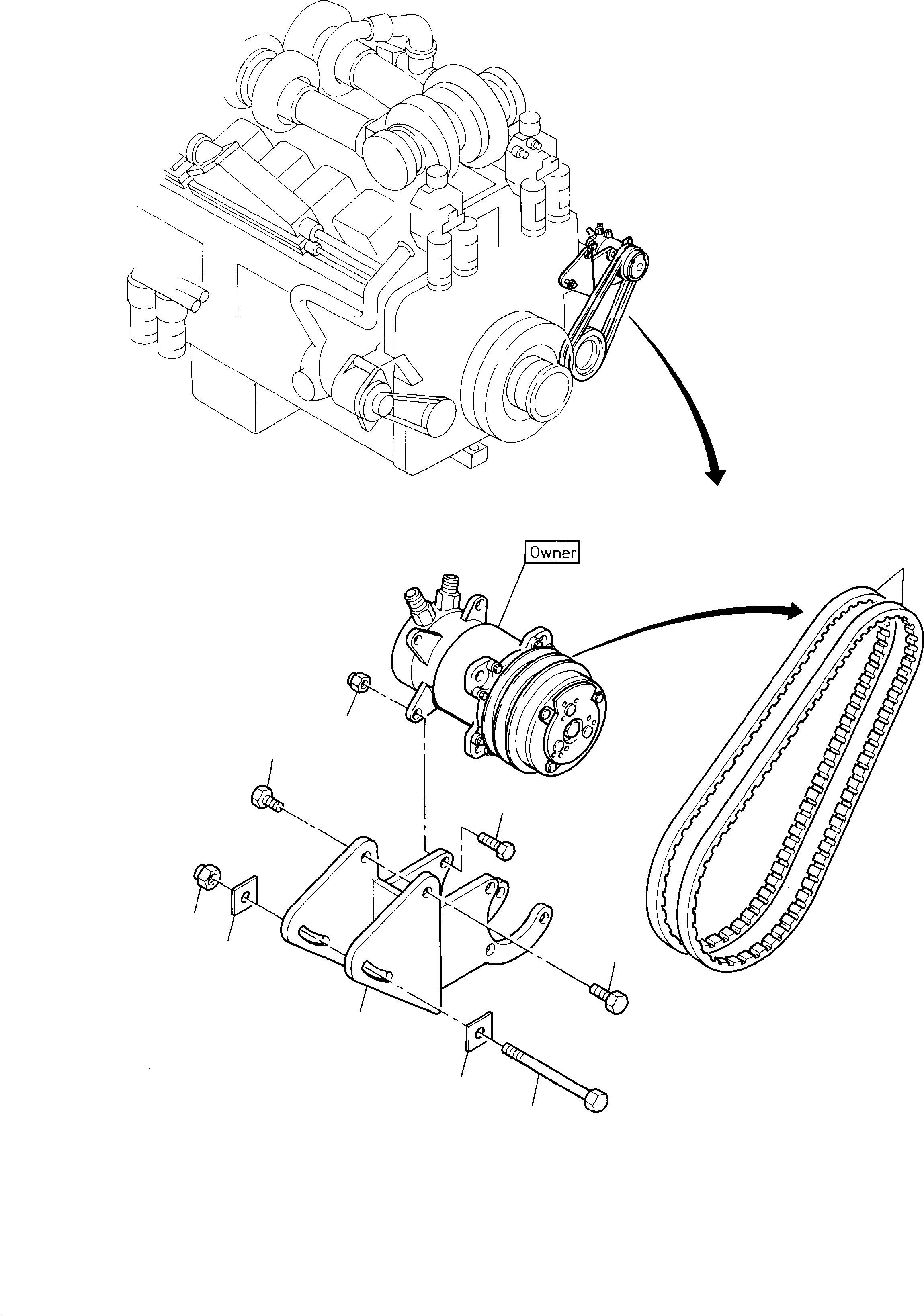 Owner