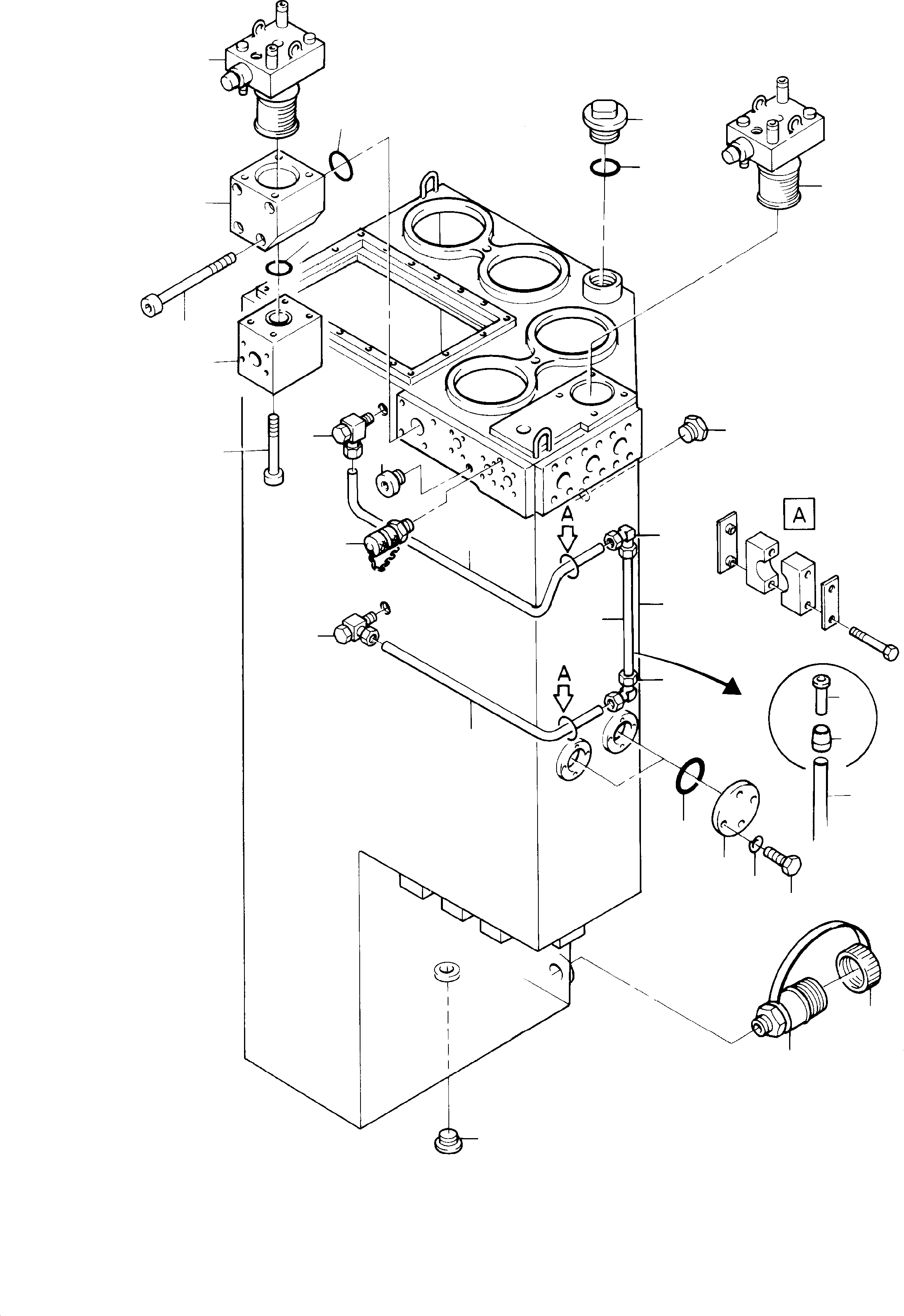 A

A

A