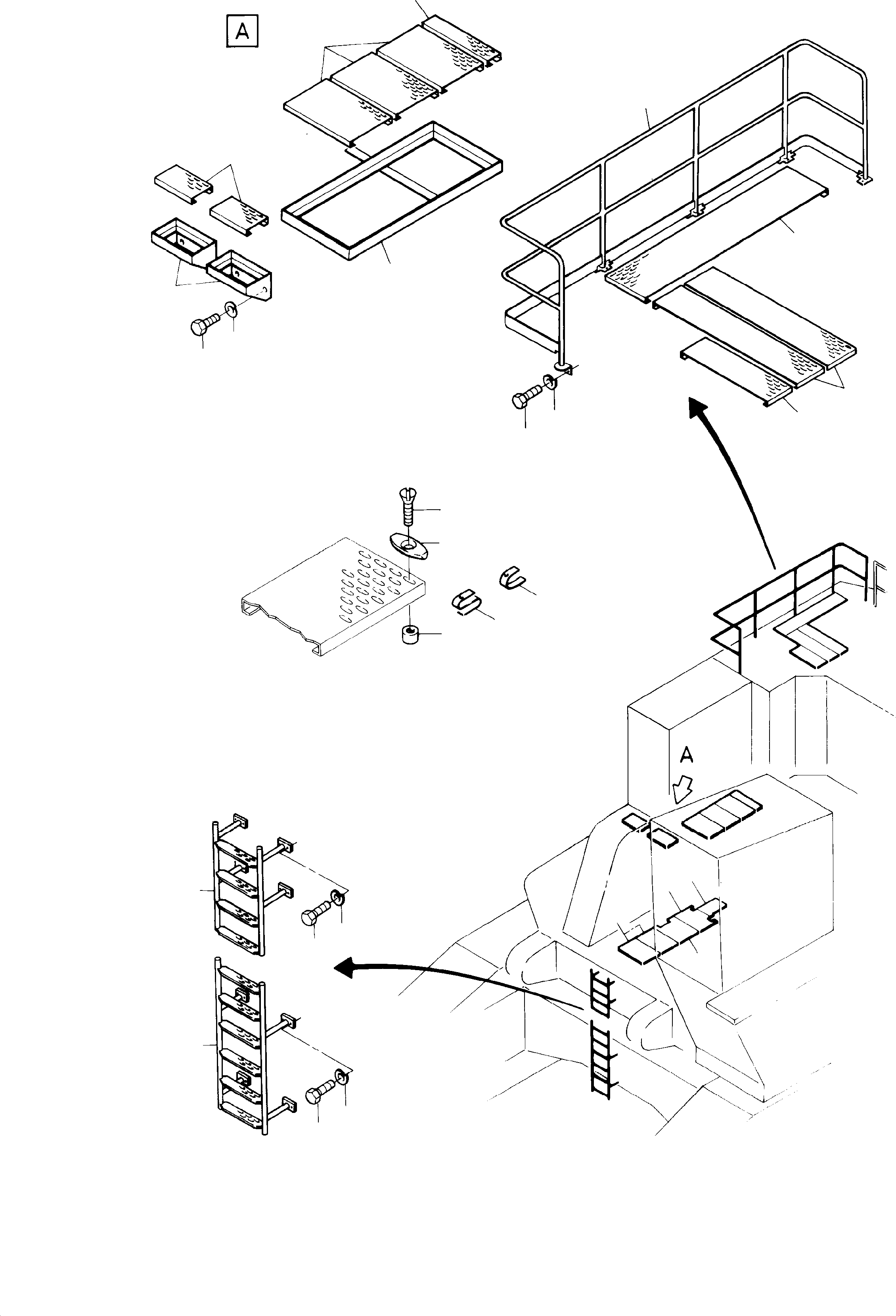 A

A