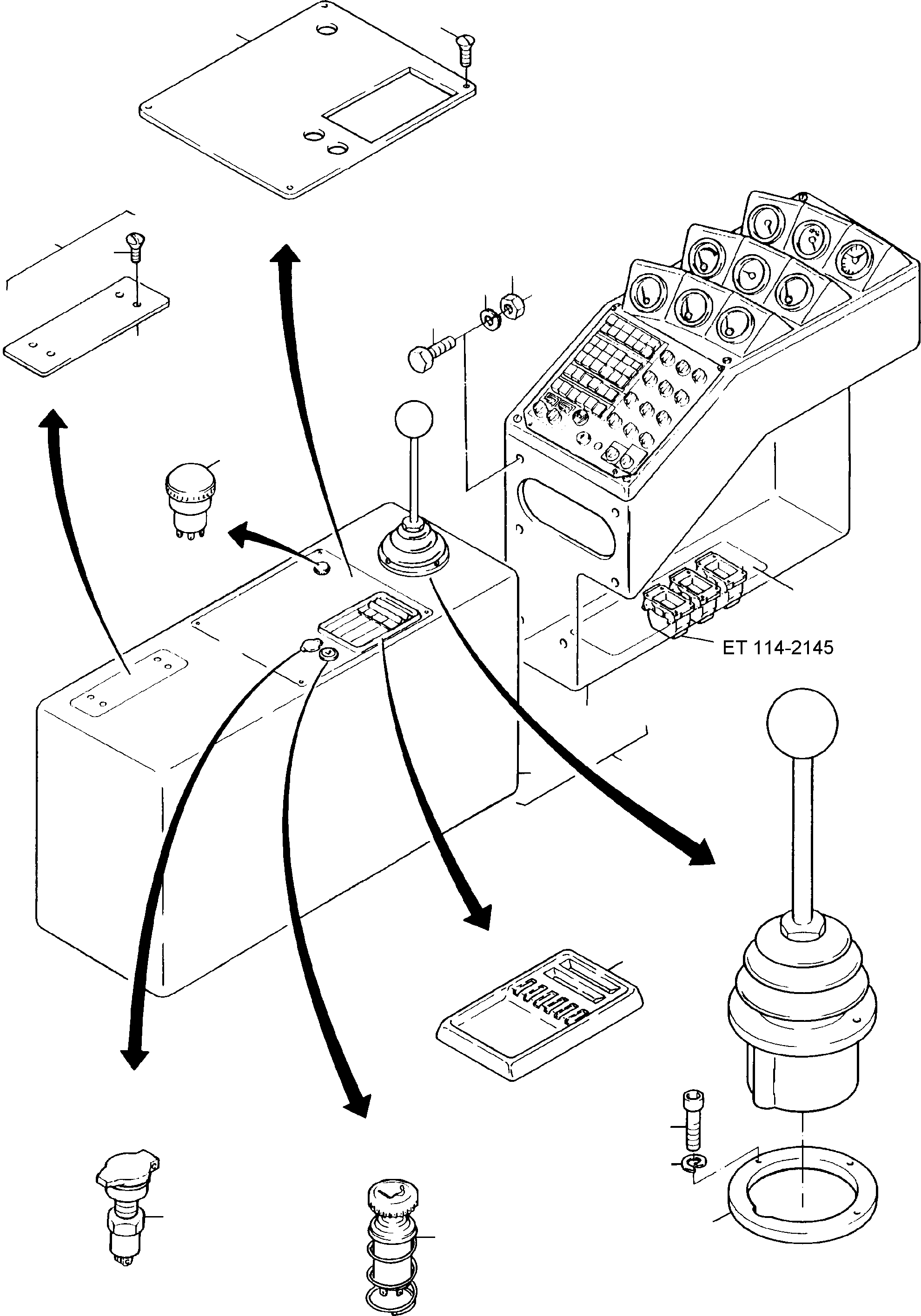 ET 114-2145