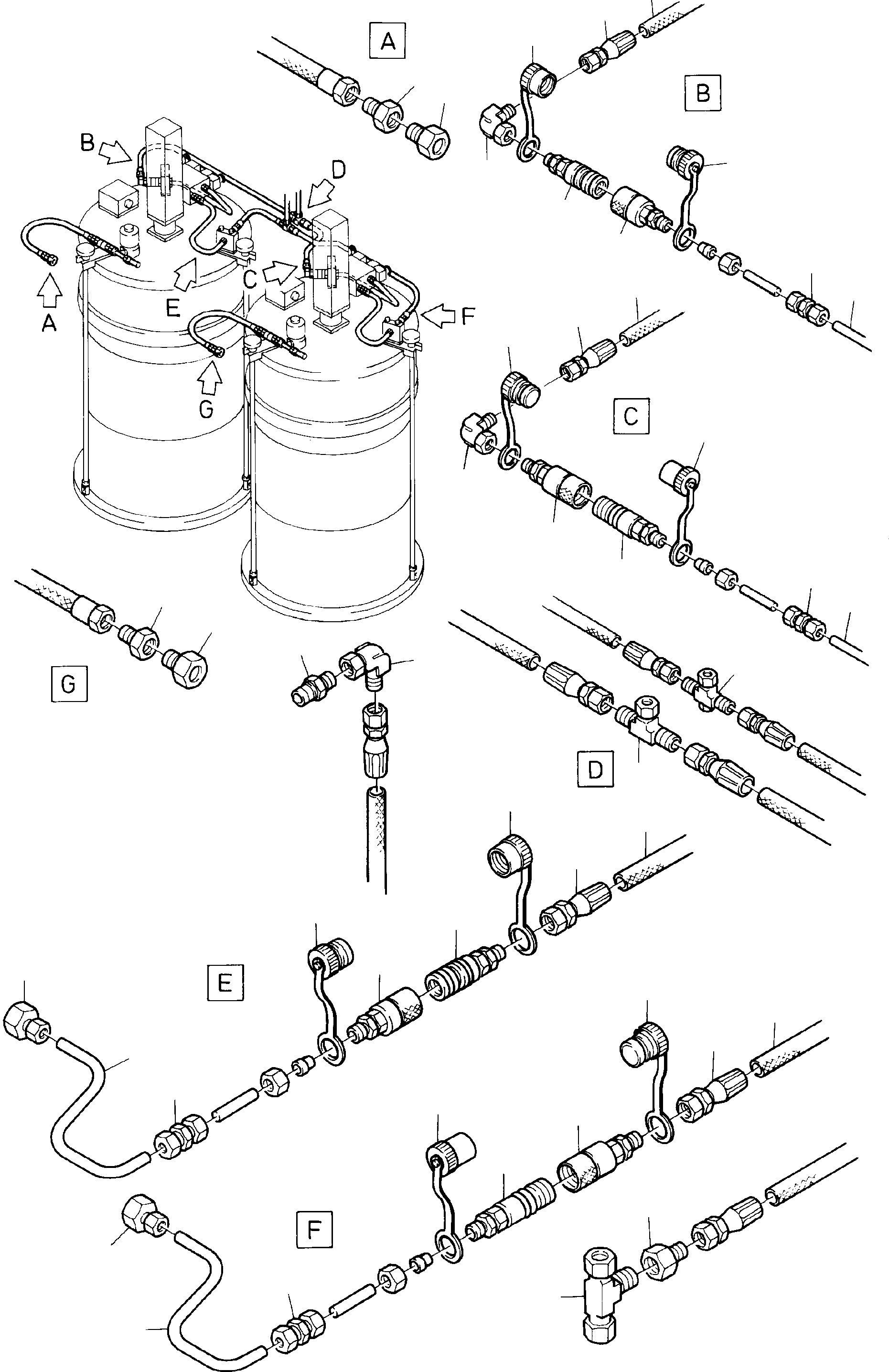 A

B

B

D

E

C

F

A

G

C

G

D

E

F