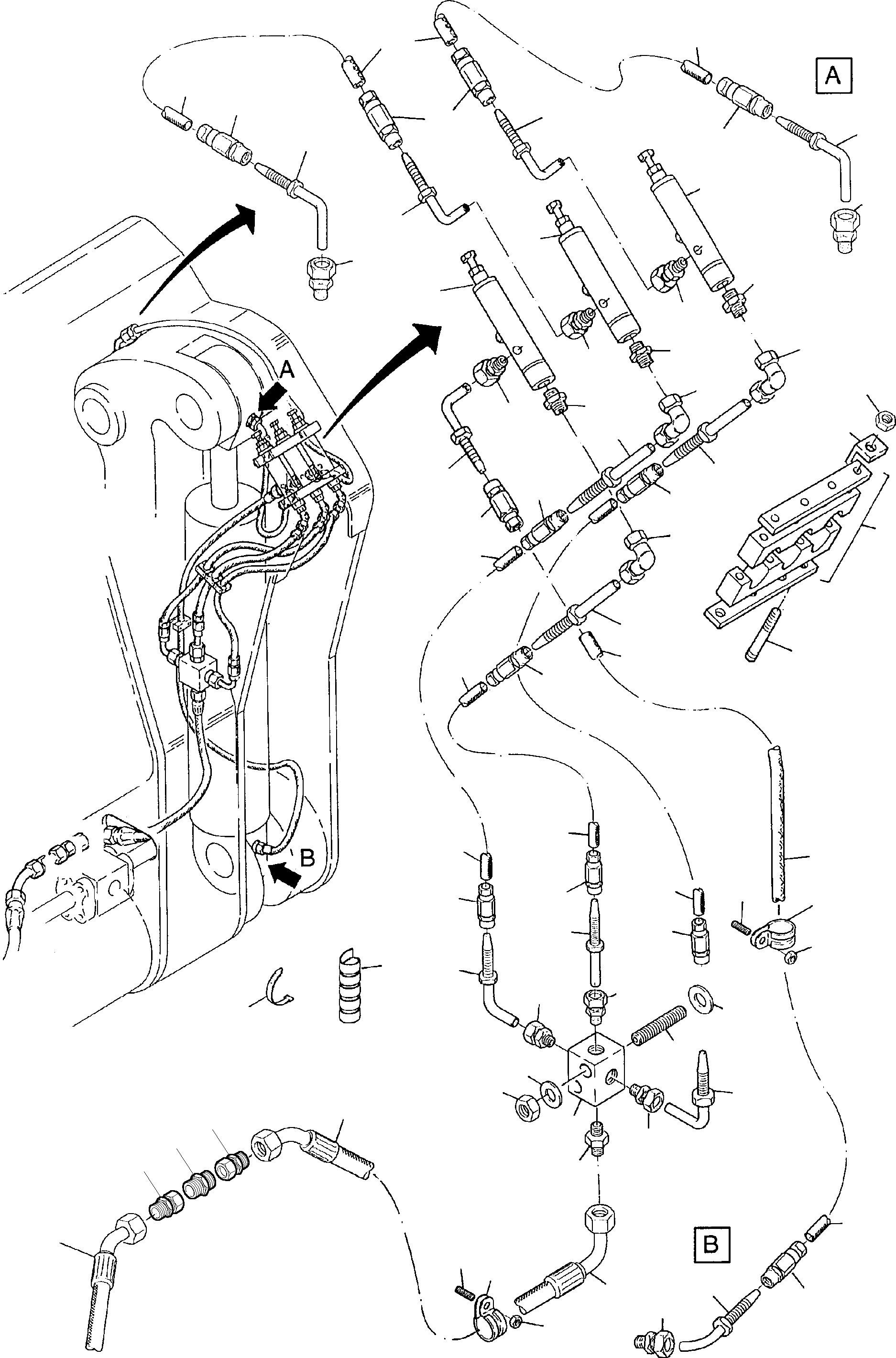 A

A

B

B