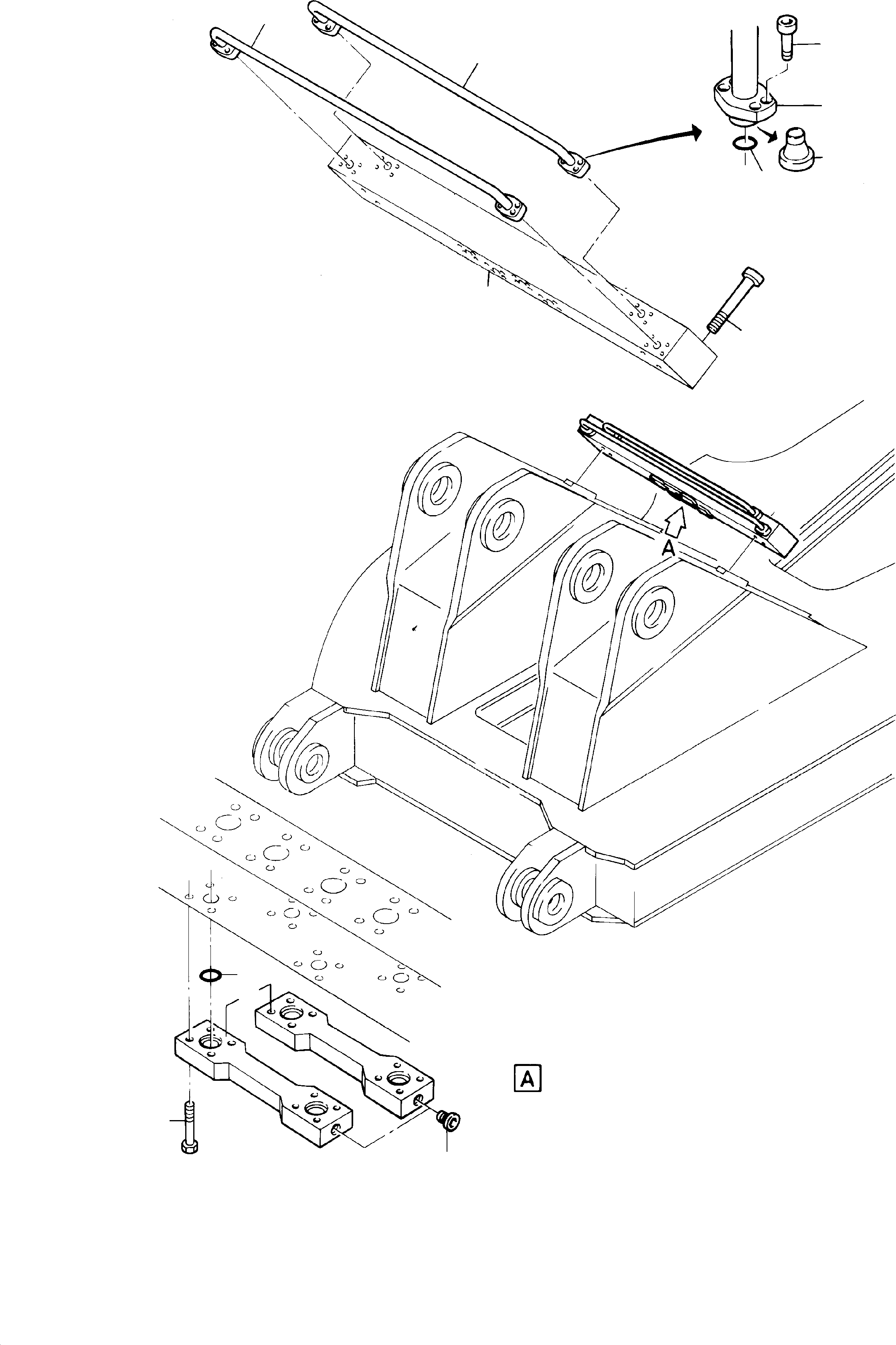 A

A