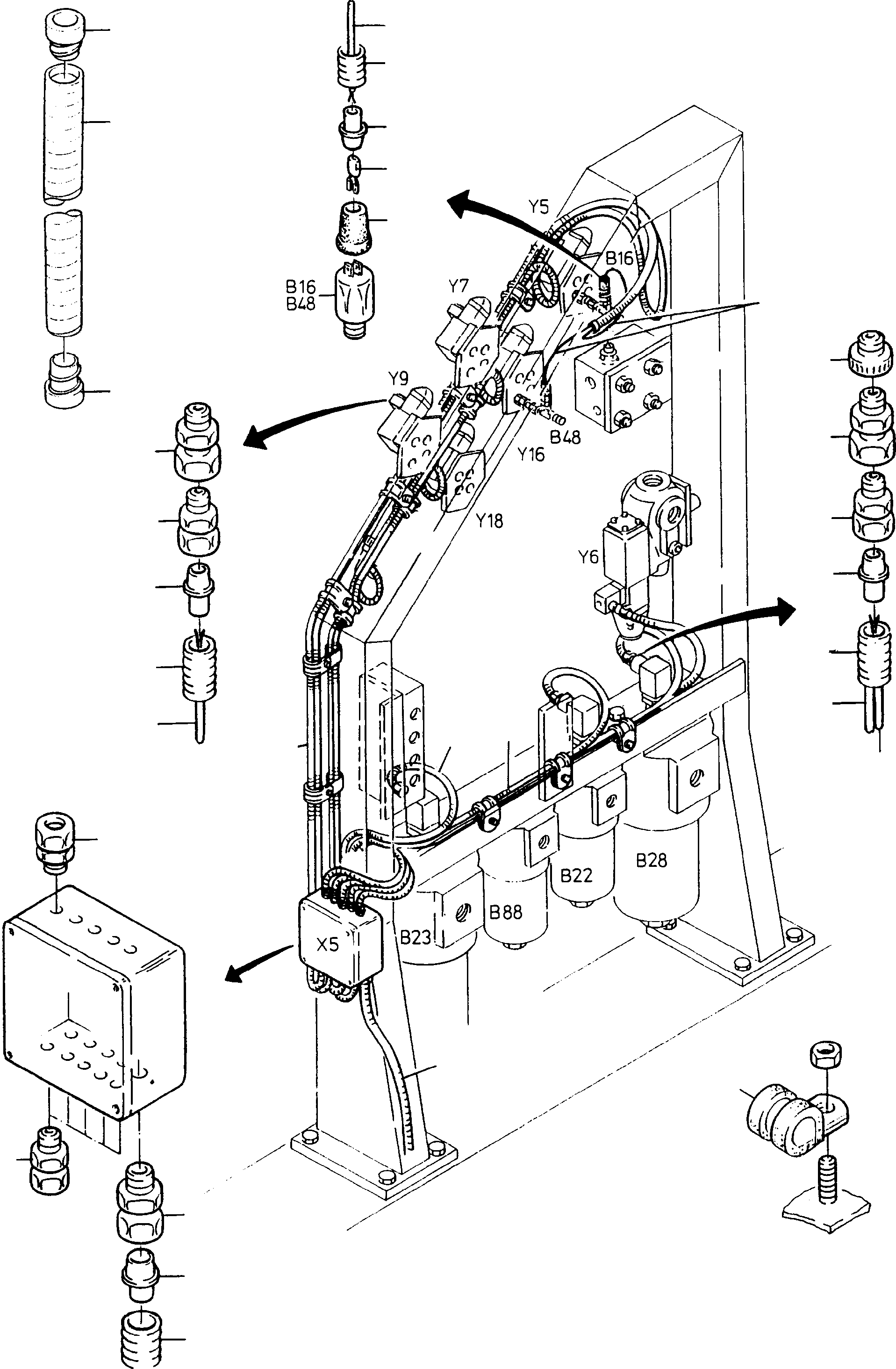 Y5
B16
B16
B48
Y7
Y9
B48
Y16
Y18
Y6
B28
B22
B88
B23
X5