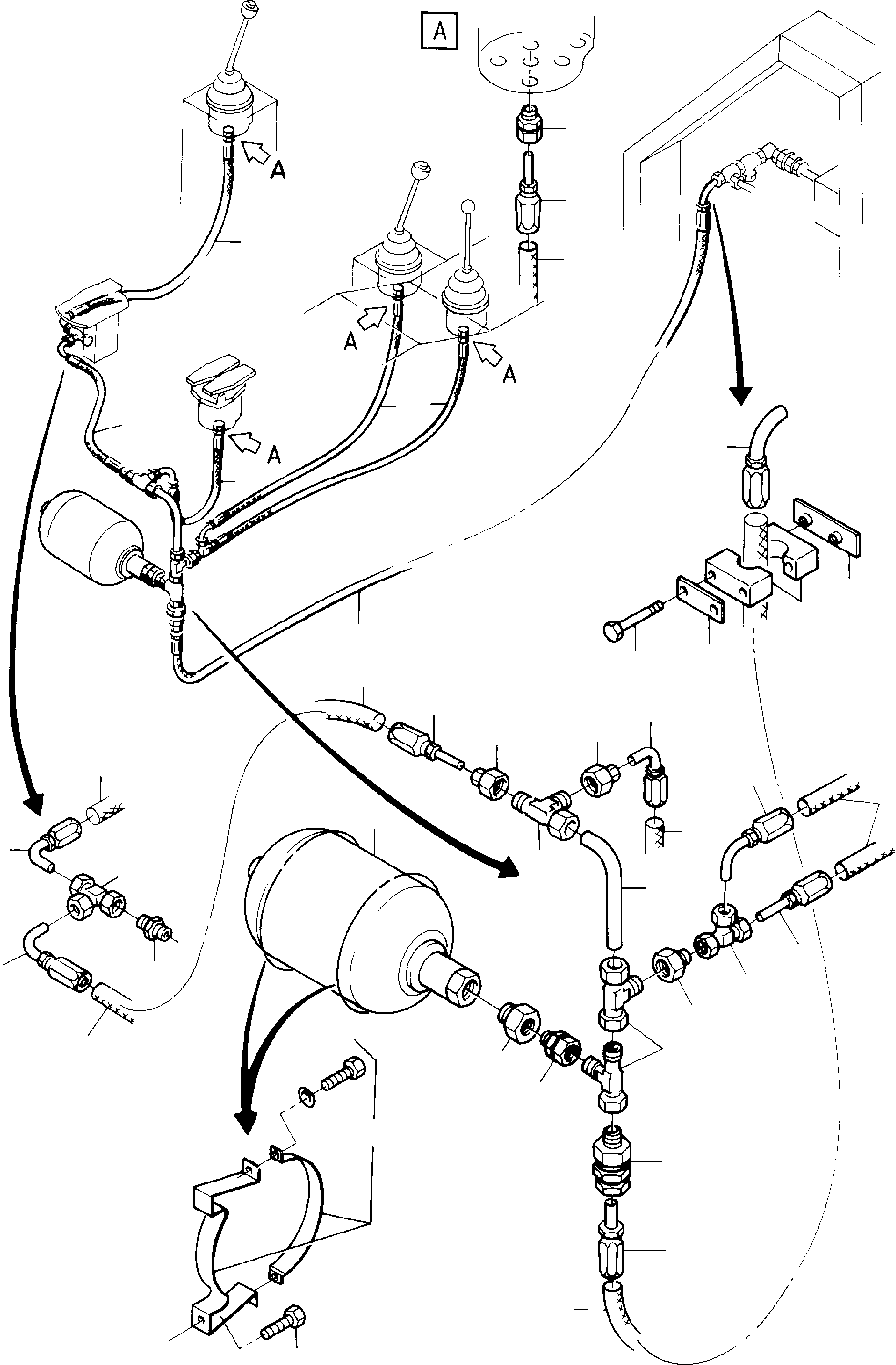 A

A

A

A

A