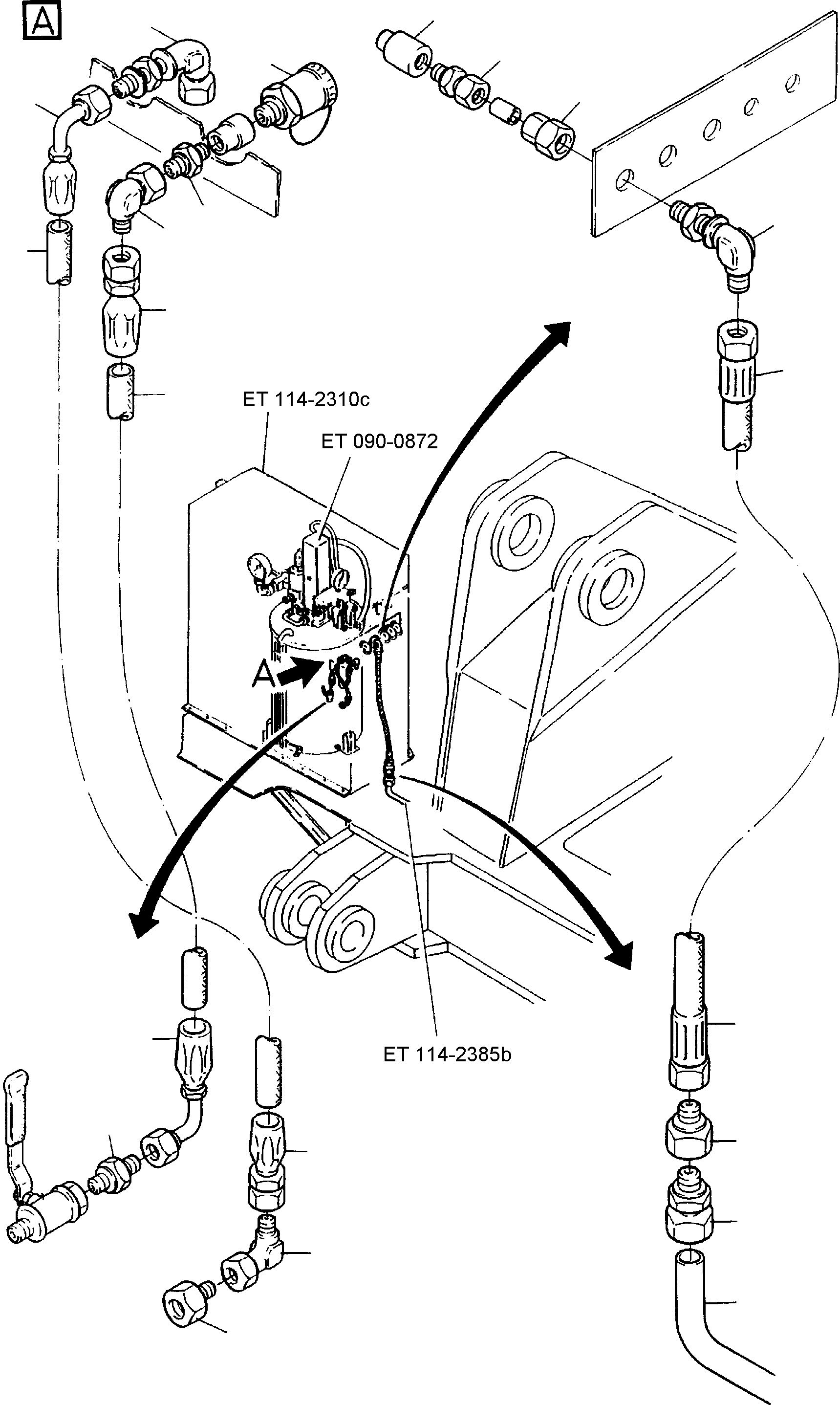 A

ET 114-2310c

ET 090-0872

A

ET 114-2385b