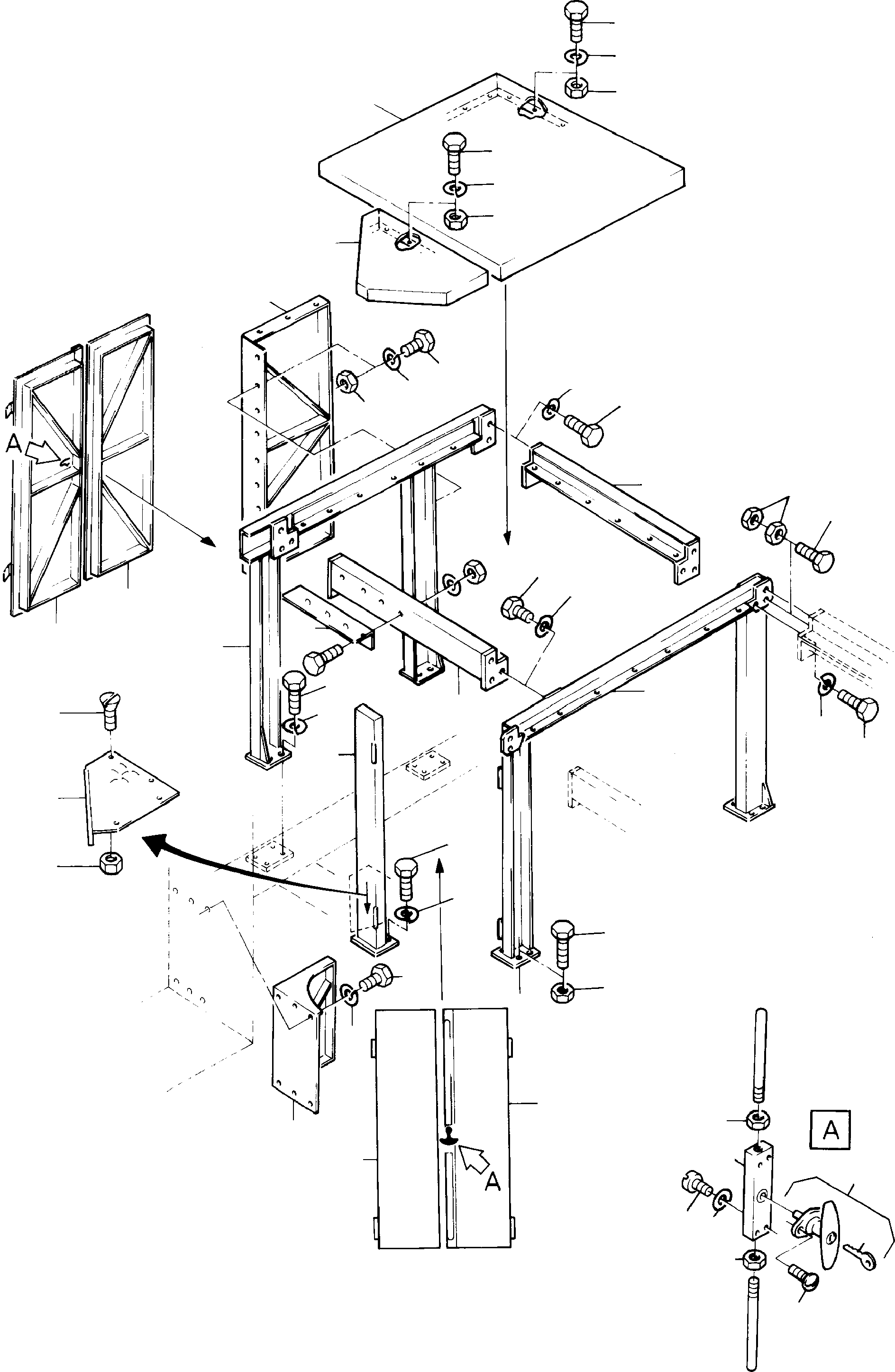 A

A

A