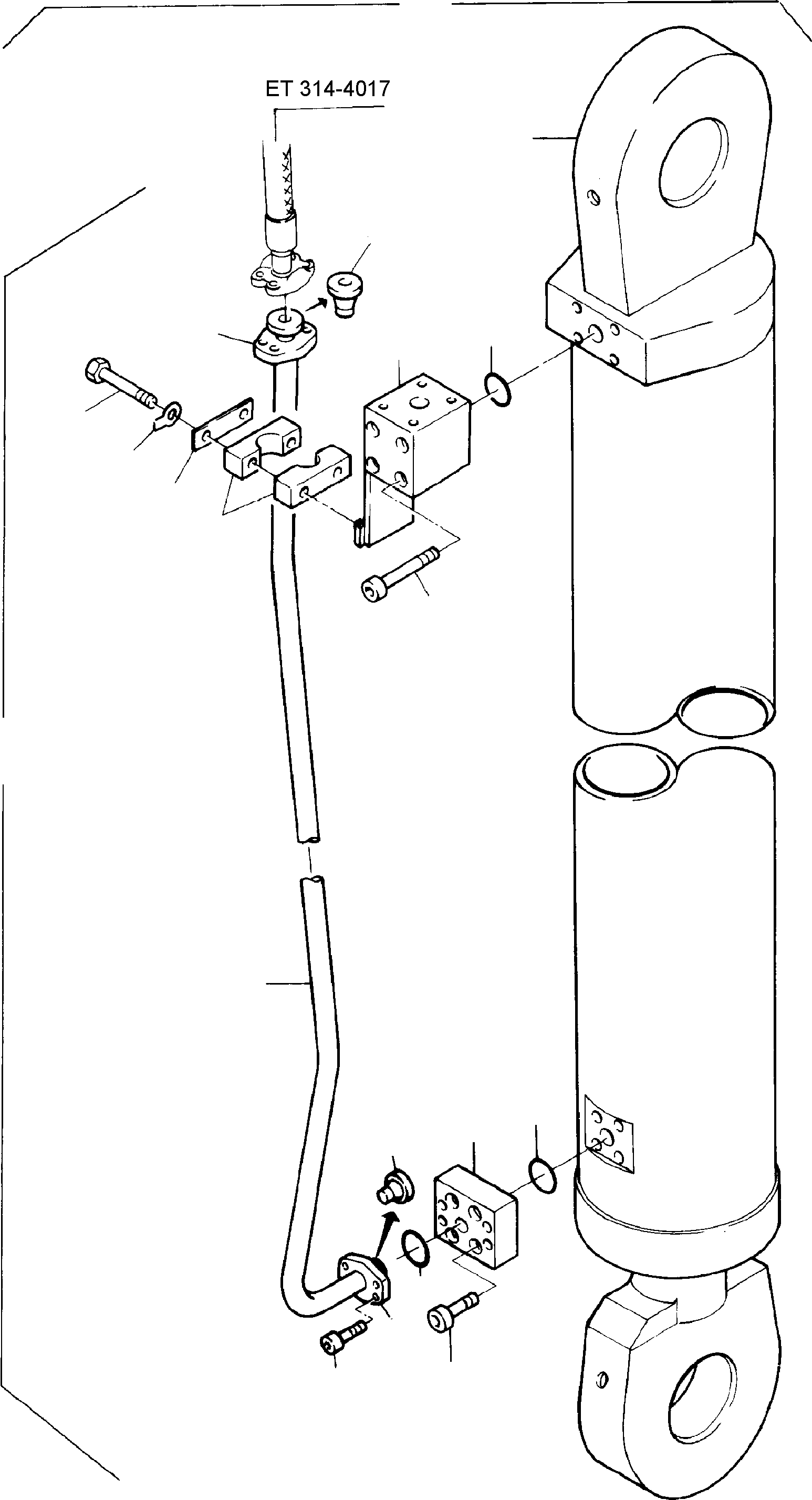 ET 314-4017