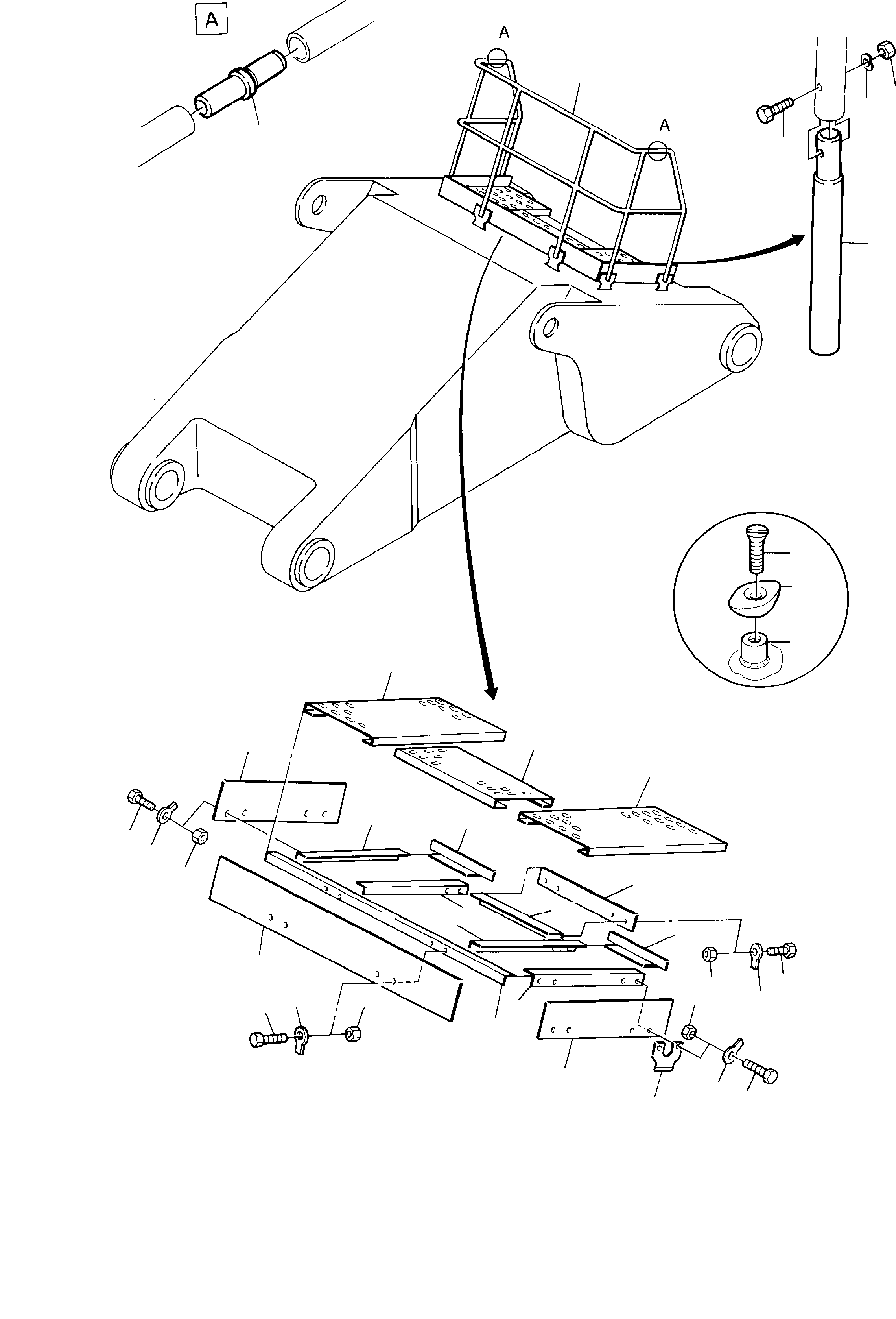 A

A

A