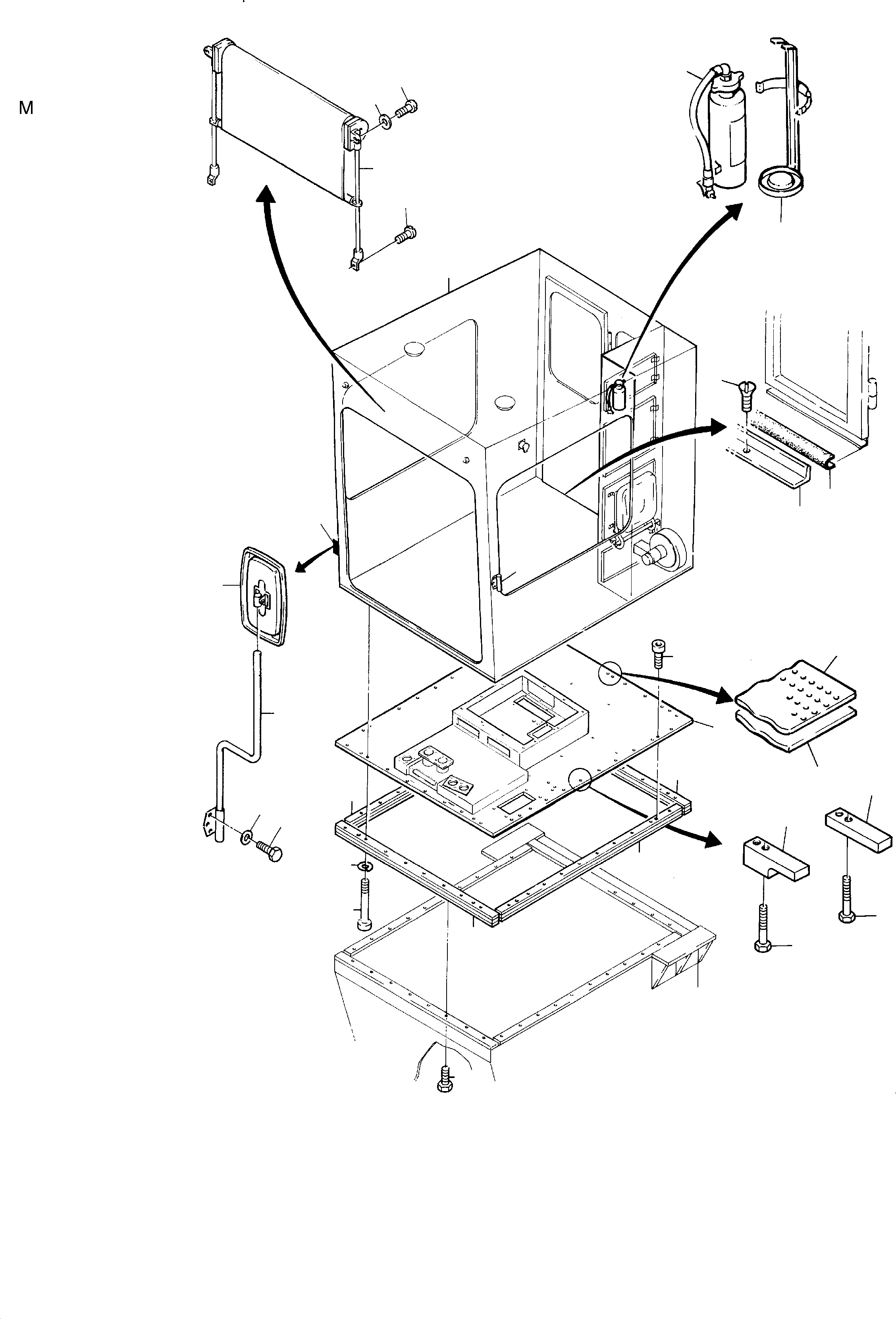 M