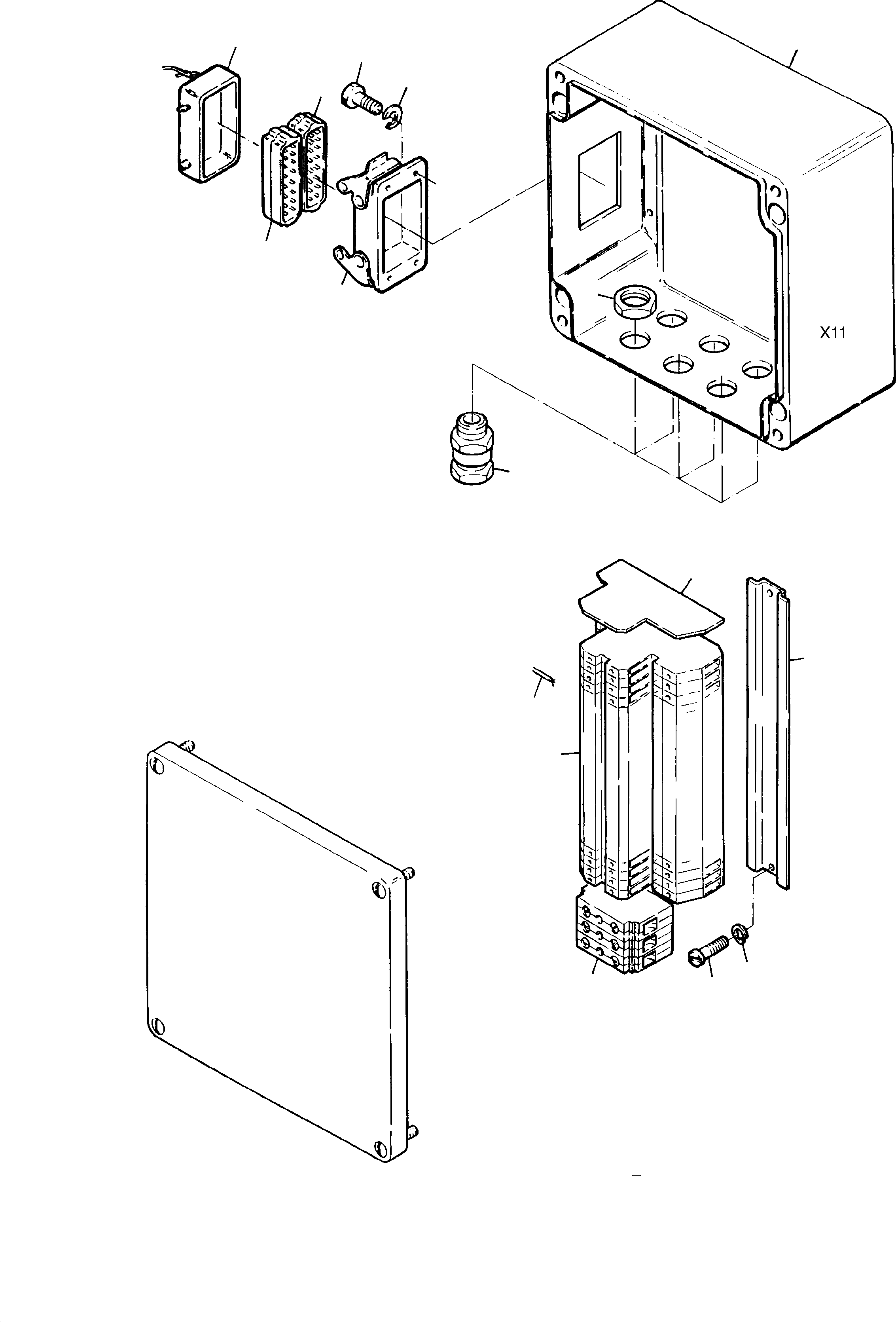 X11