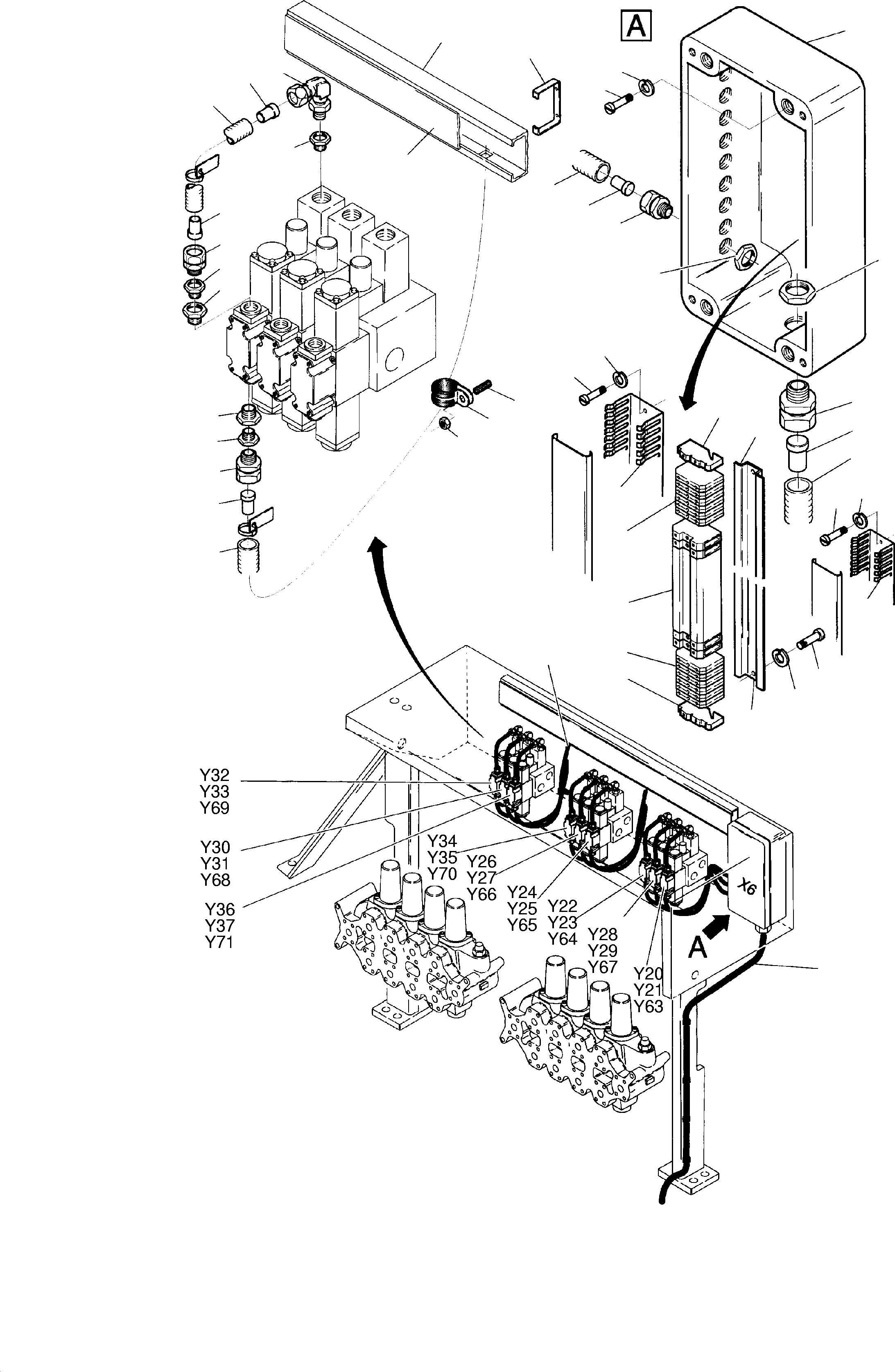 A

Y32
Y33
Y69

Y30
Y31
Y68

Y36
Y37
Y71

Y34
Y35
Y70

Y26
Y27
Y66

Y24
Y25
Y65

Y22
Y23
Y64

Y28
Y29
Y67

Y20
Y21
Y63

X6

A