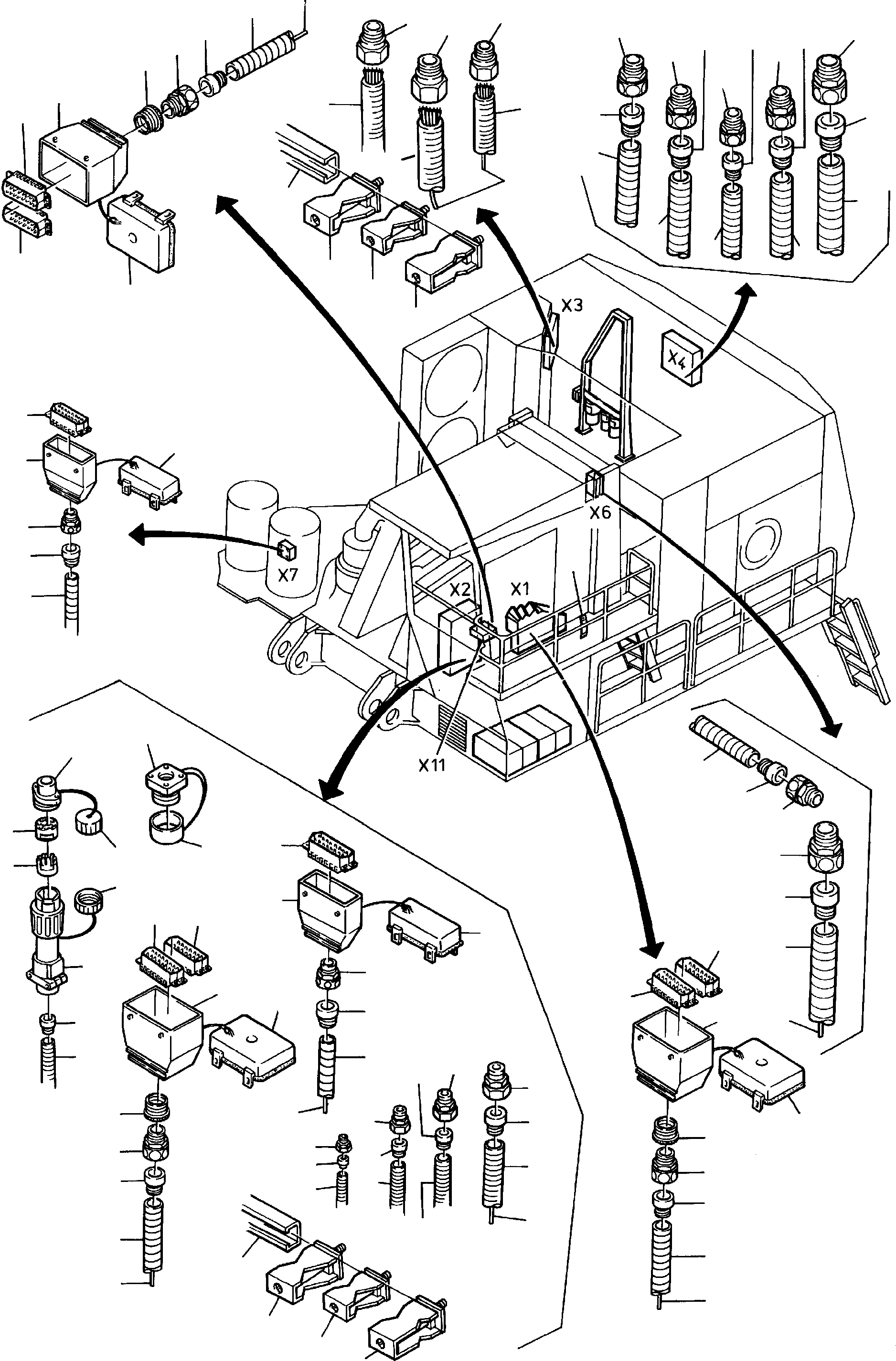 X3
X4
X6
X7
X2
X1
X11