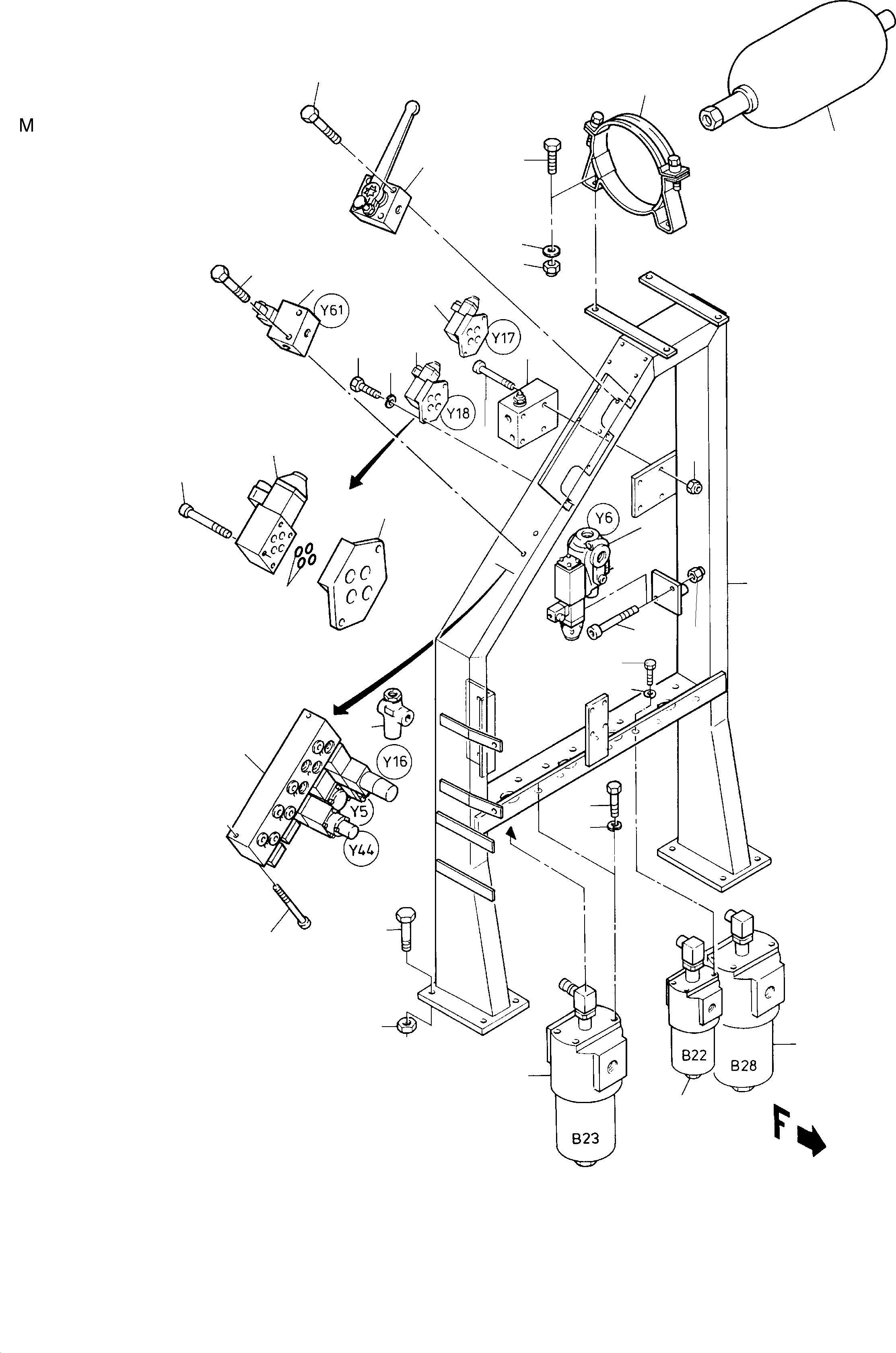 M

Y61

Y17

Y18

Y6

Y16

Y5

Y44

B22

B28

B23

F