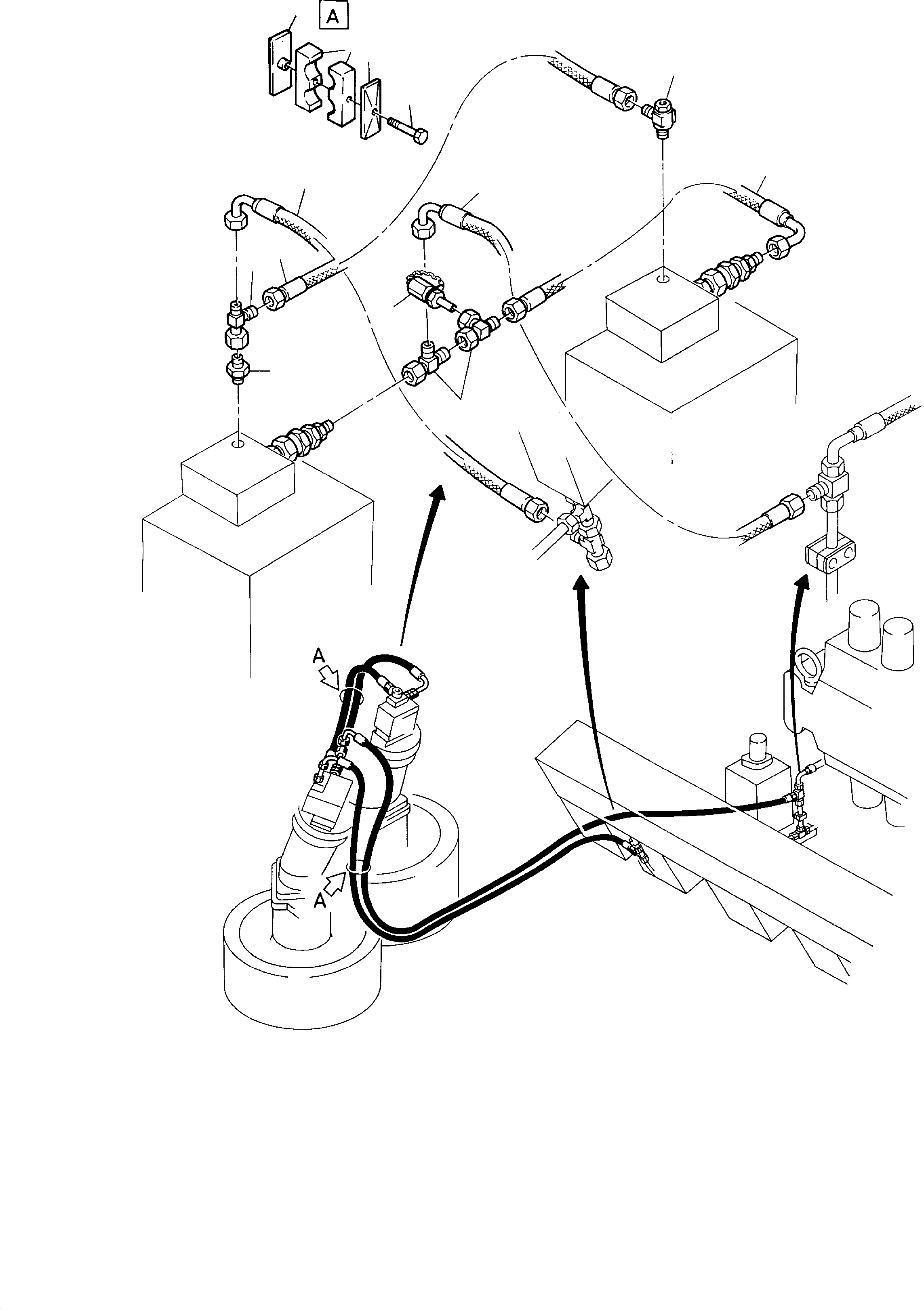 A

A

A