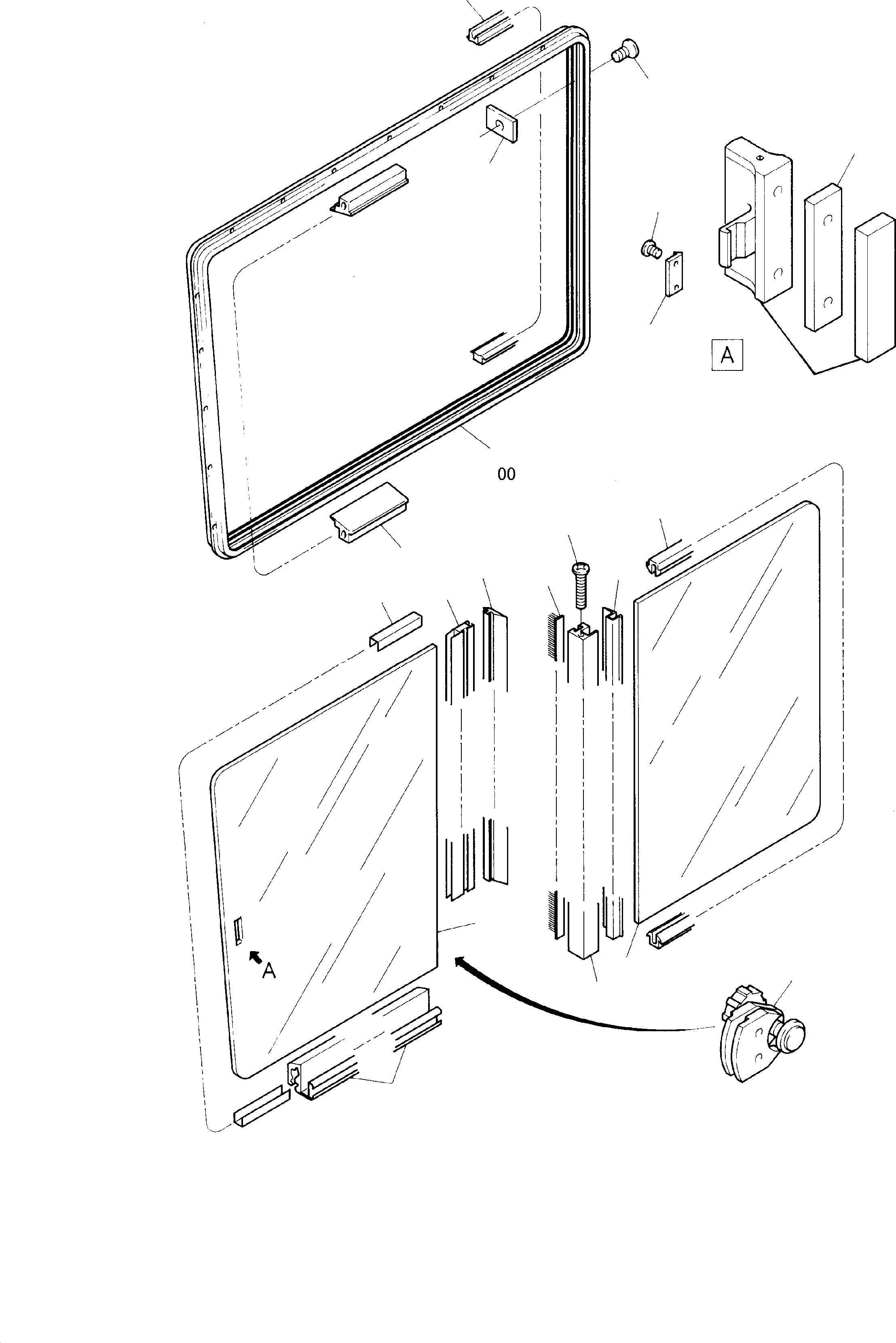 A

00

A