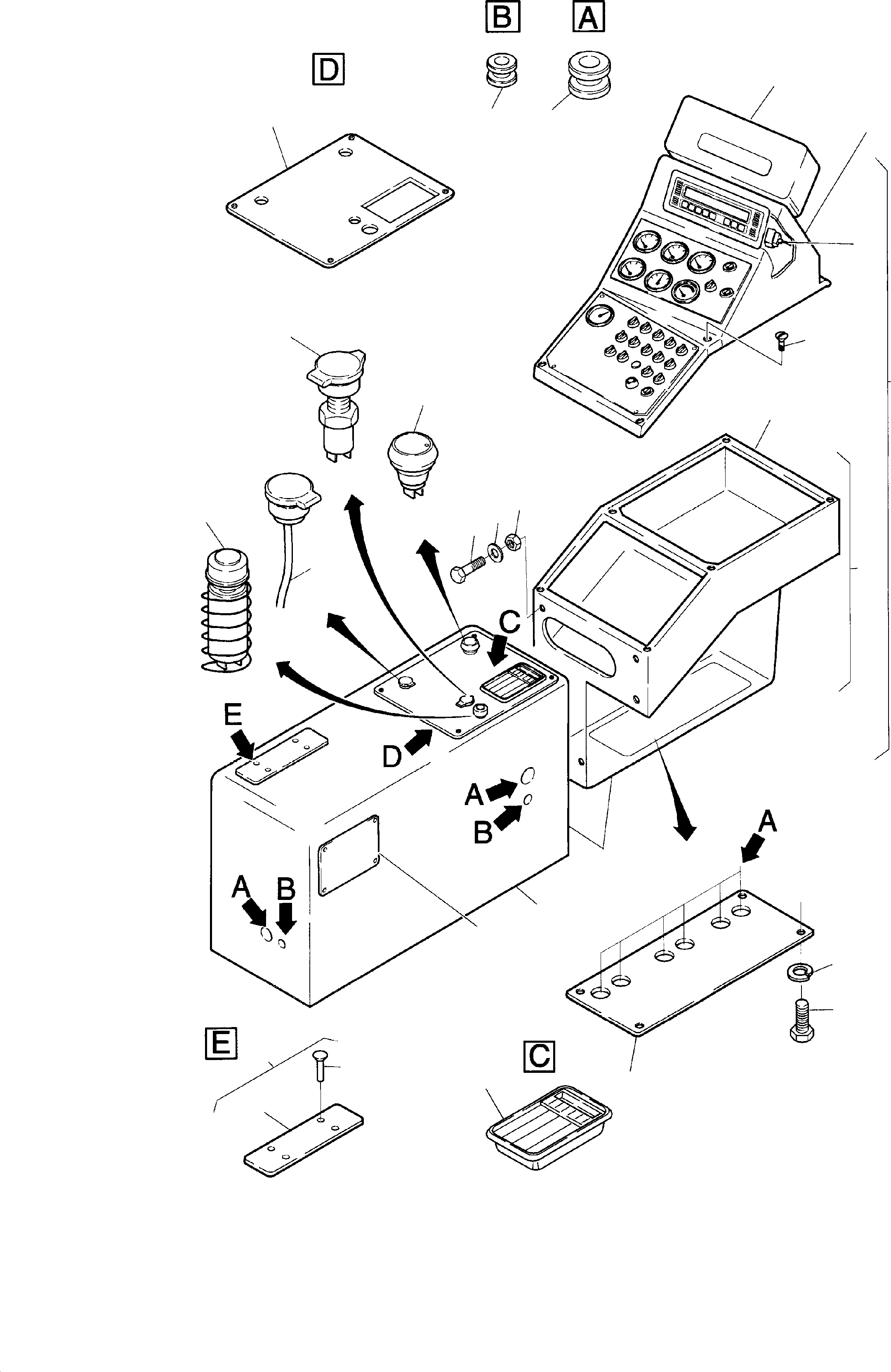 B A
D
C
E
D
A
B
A
A B
E C