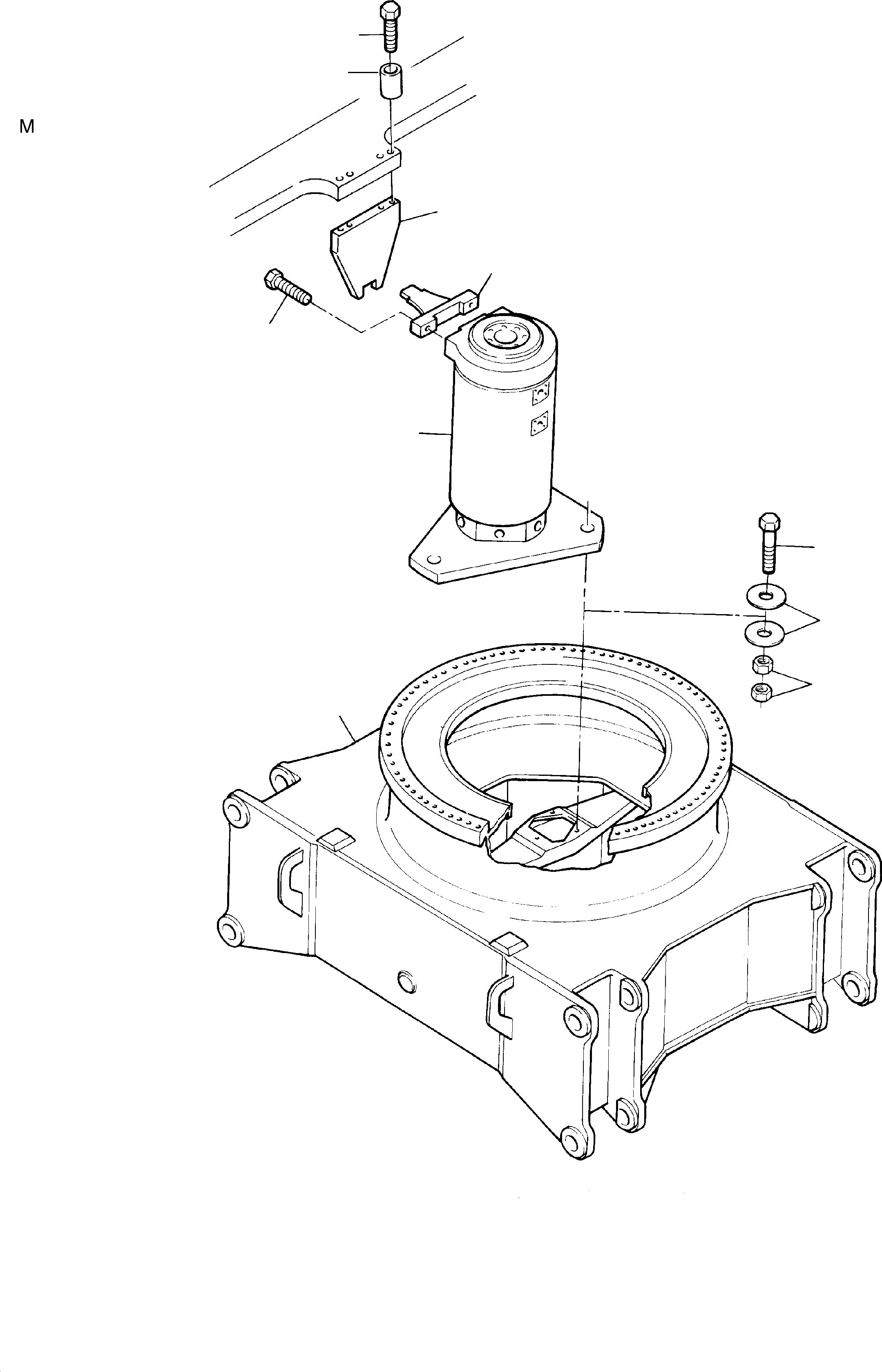 M