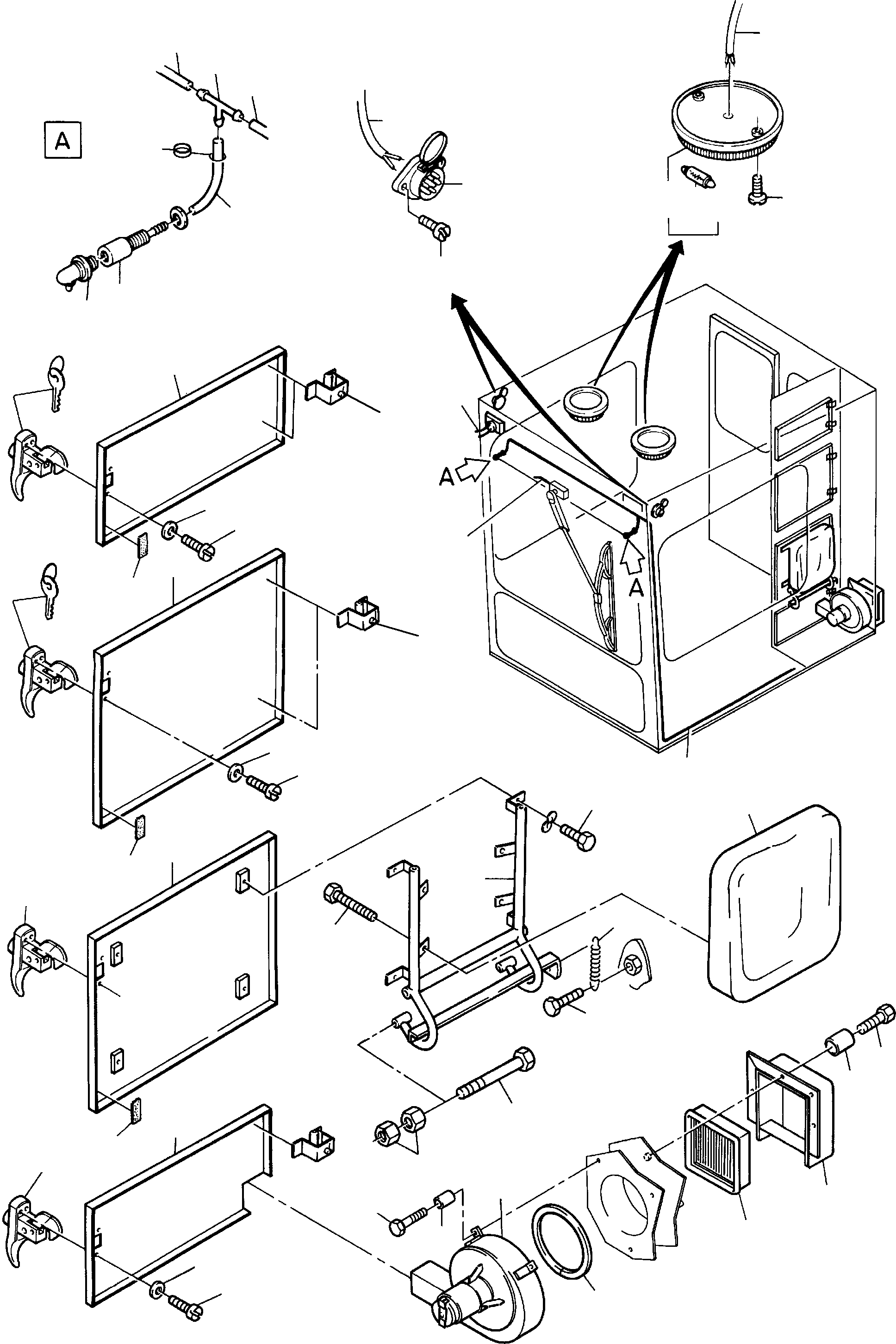 A

A

A