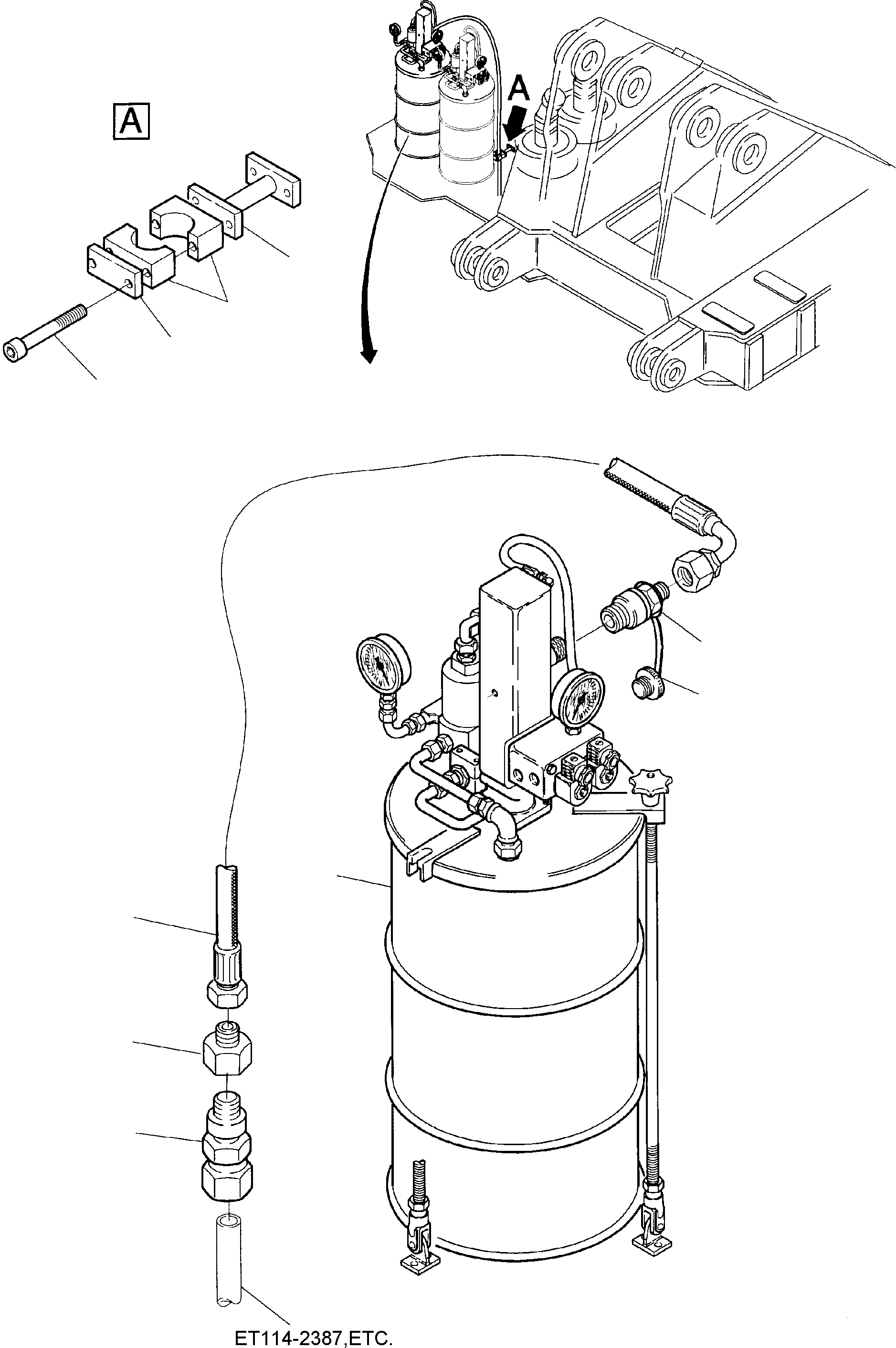 A

A

ET114-2387,ETC.