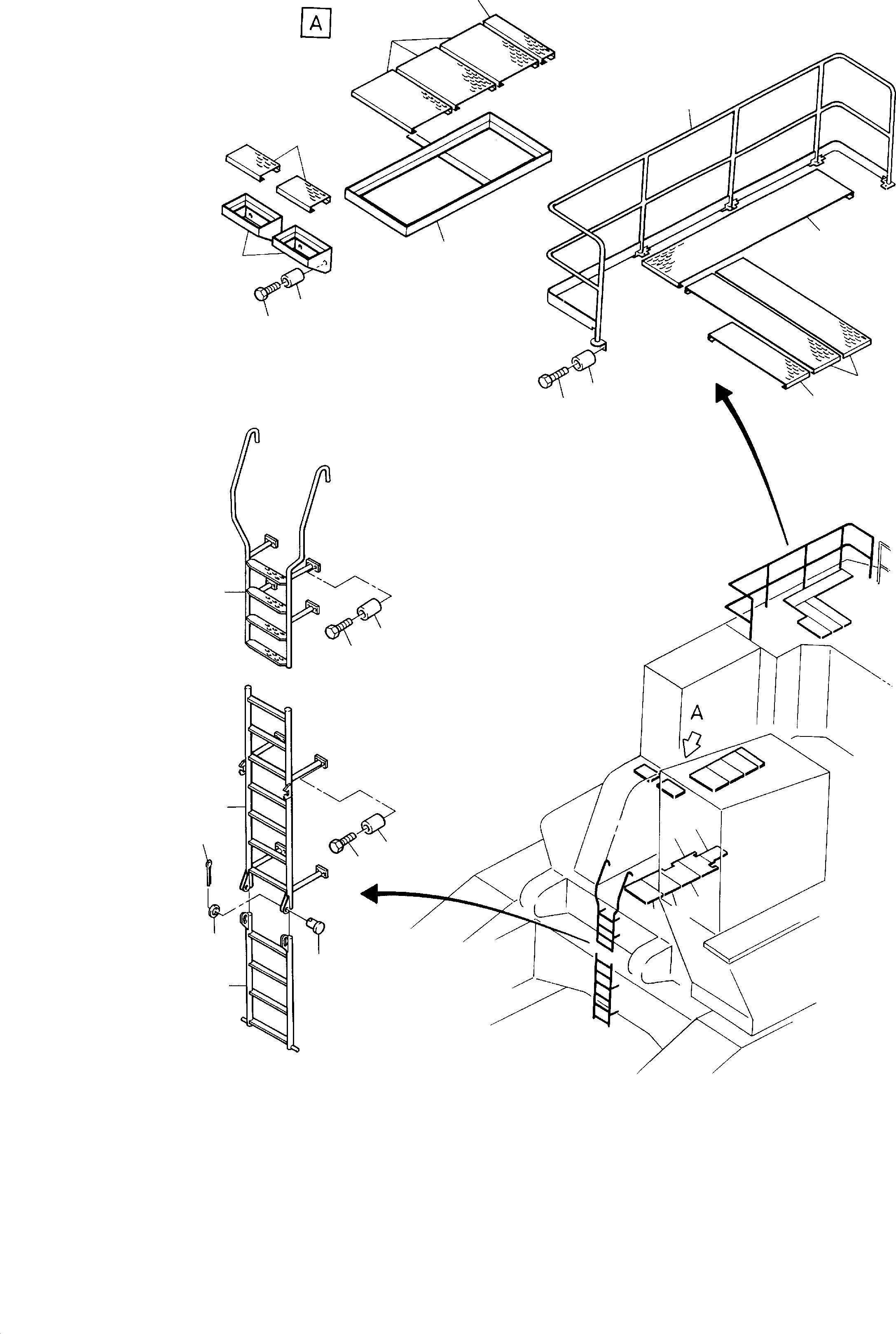 A

A