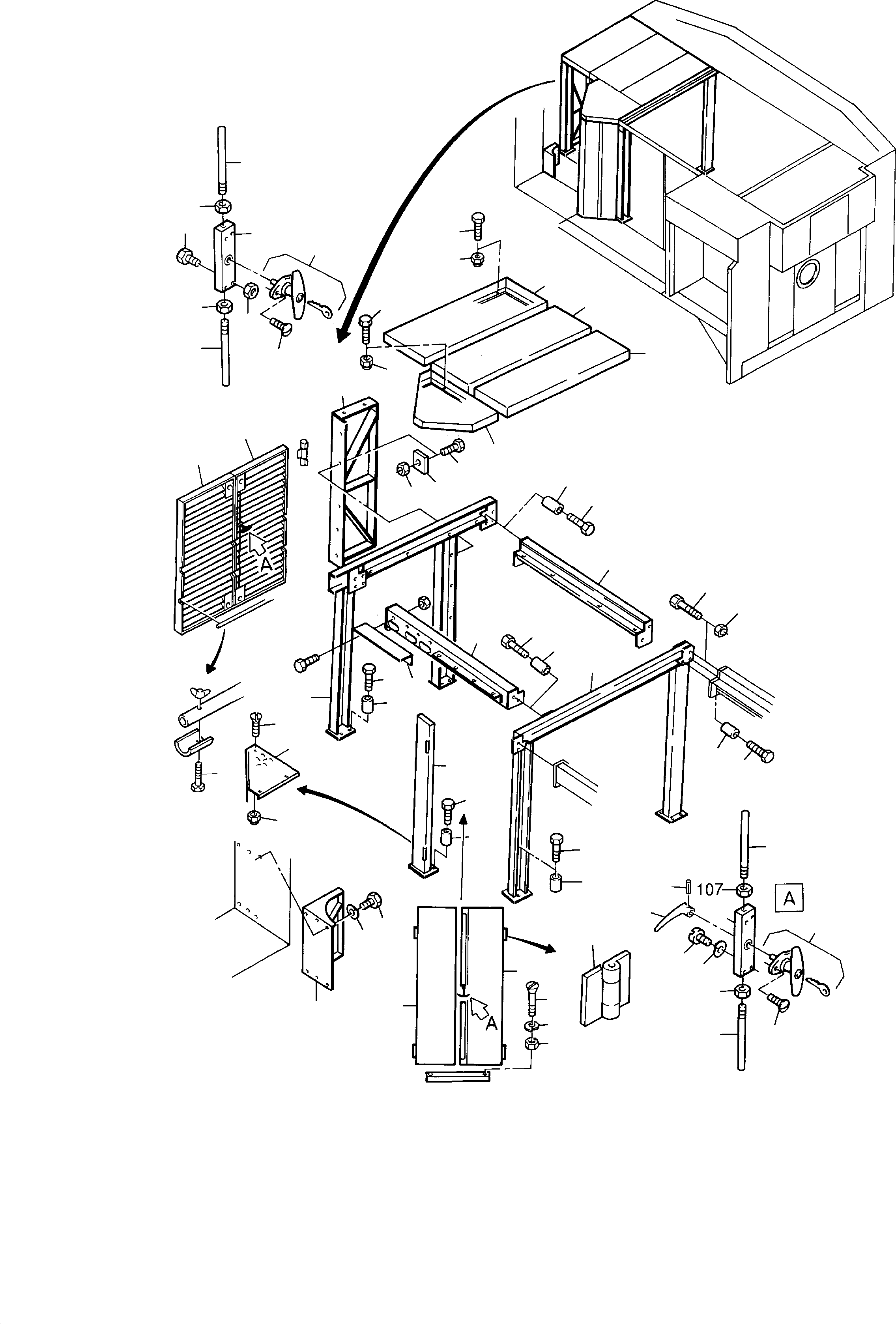 A

107

A

A